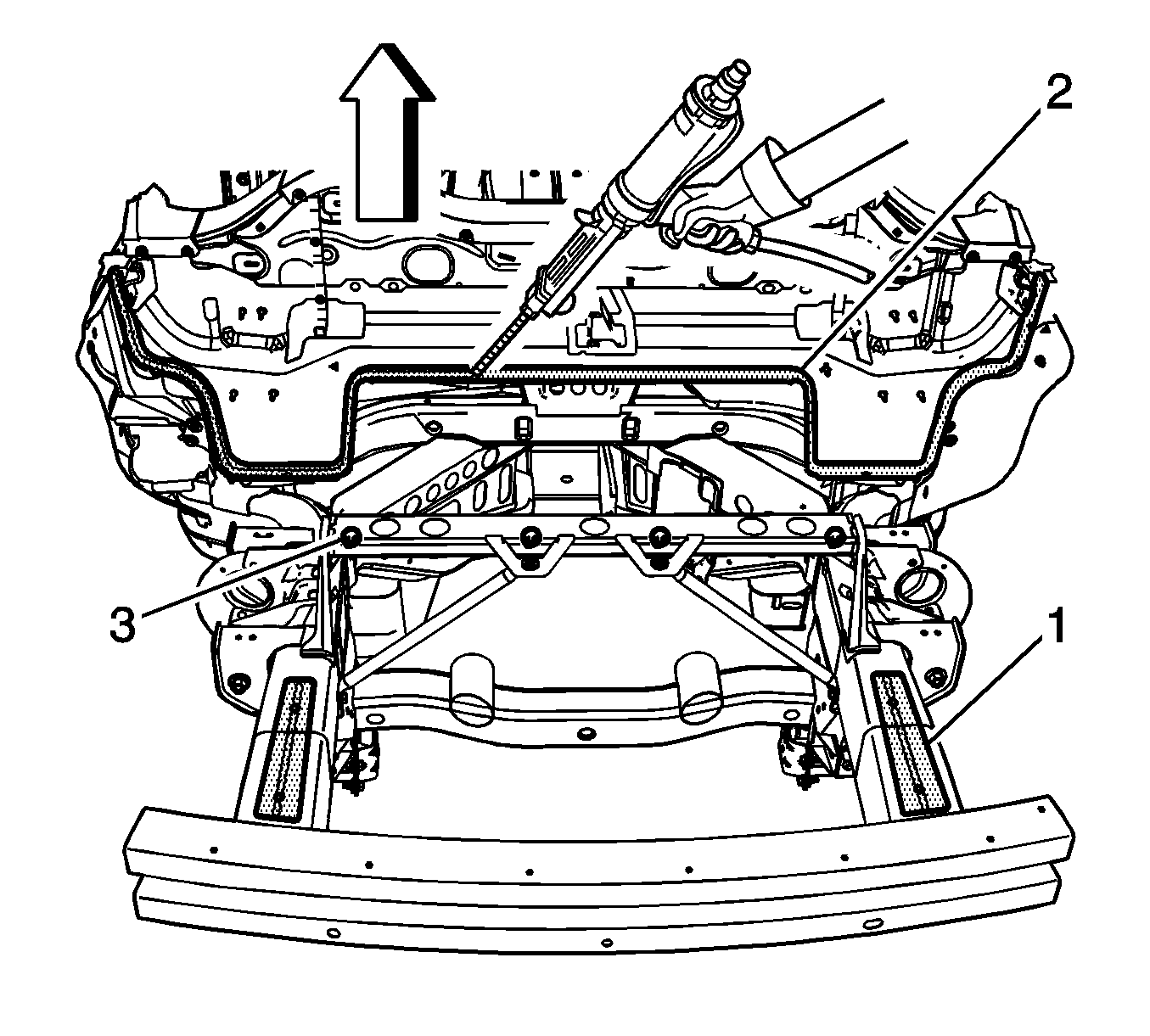 2
3
1