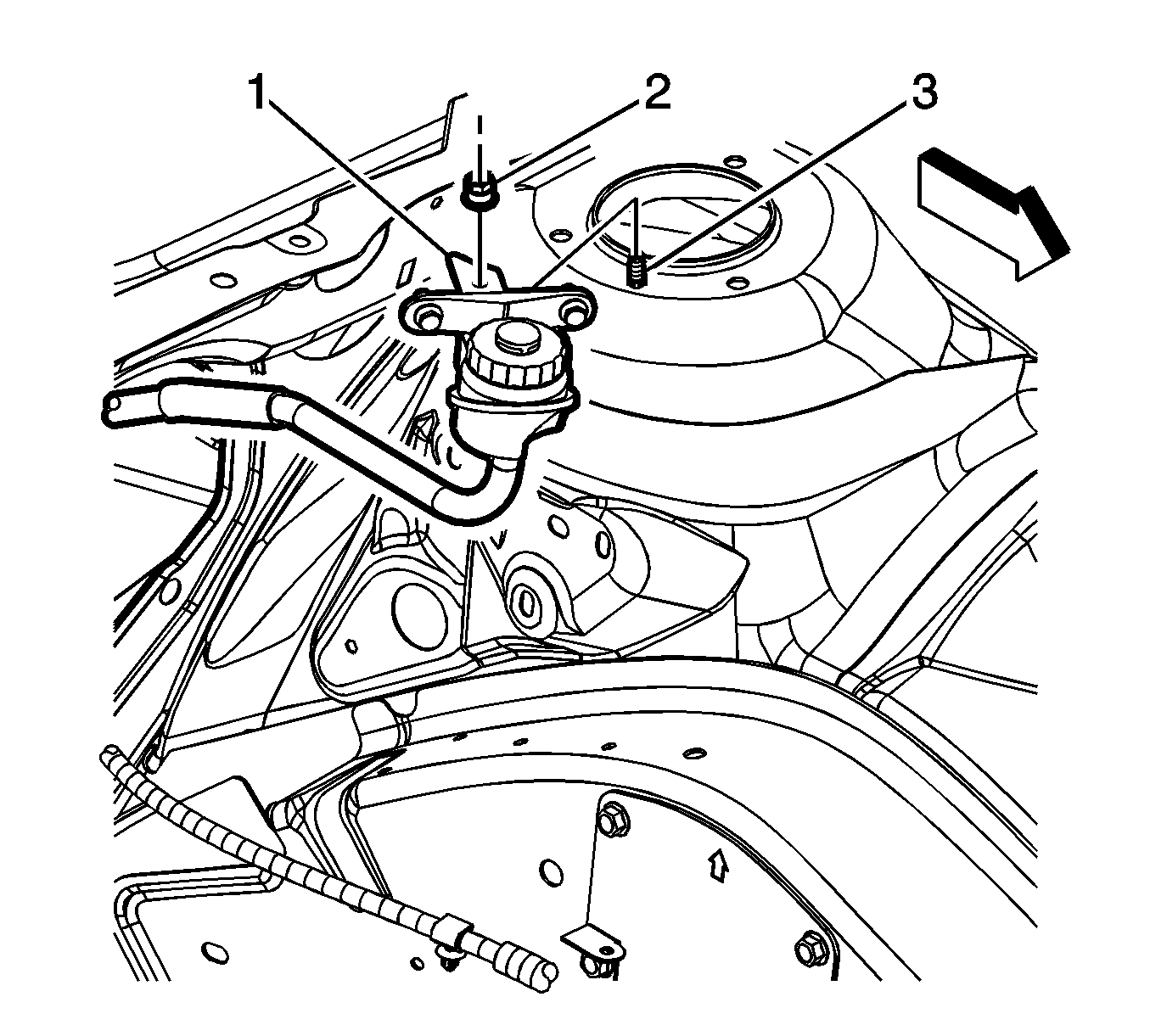 1
2
3