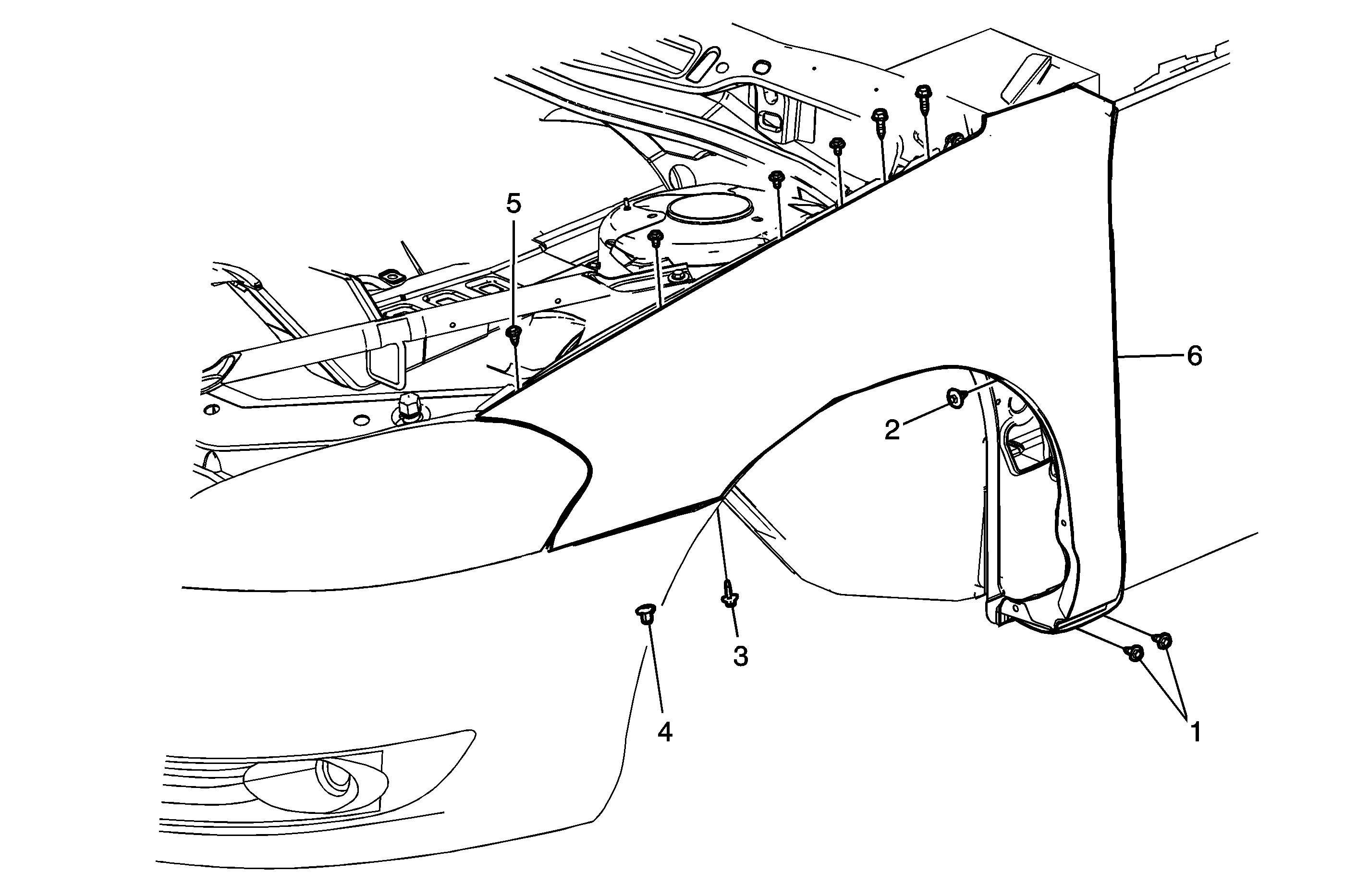 5
6
2
3
4
1