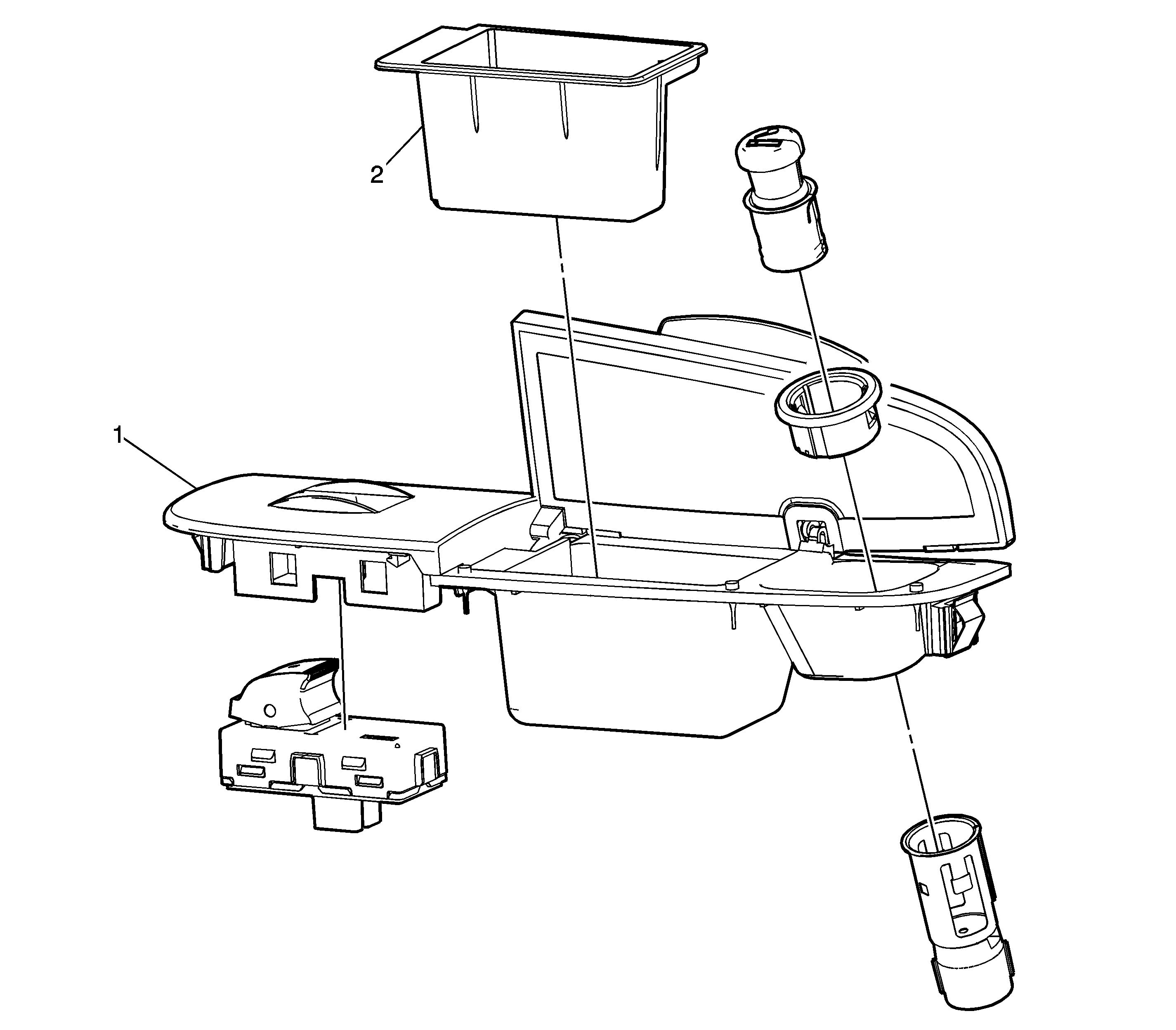 2

1