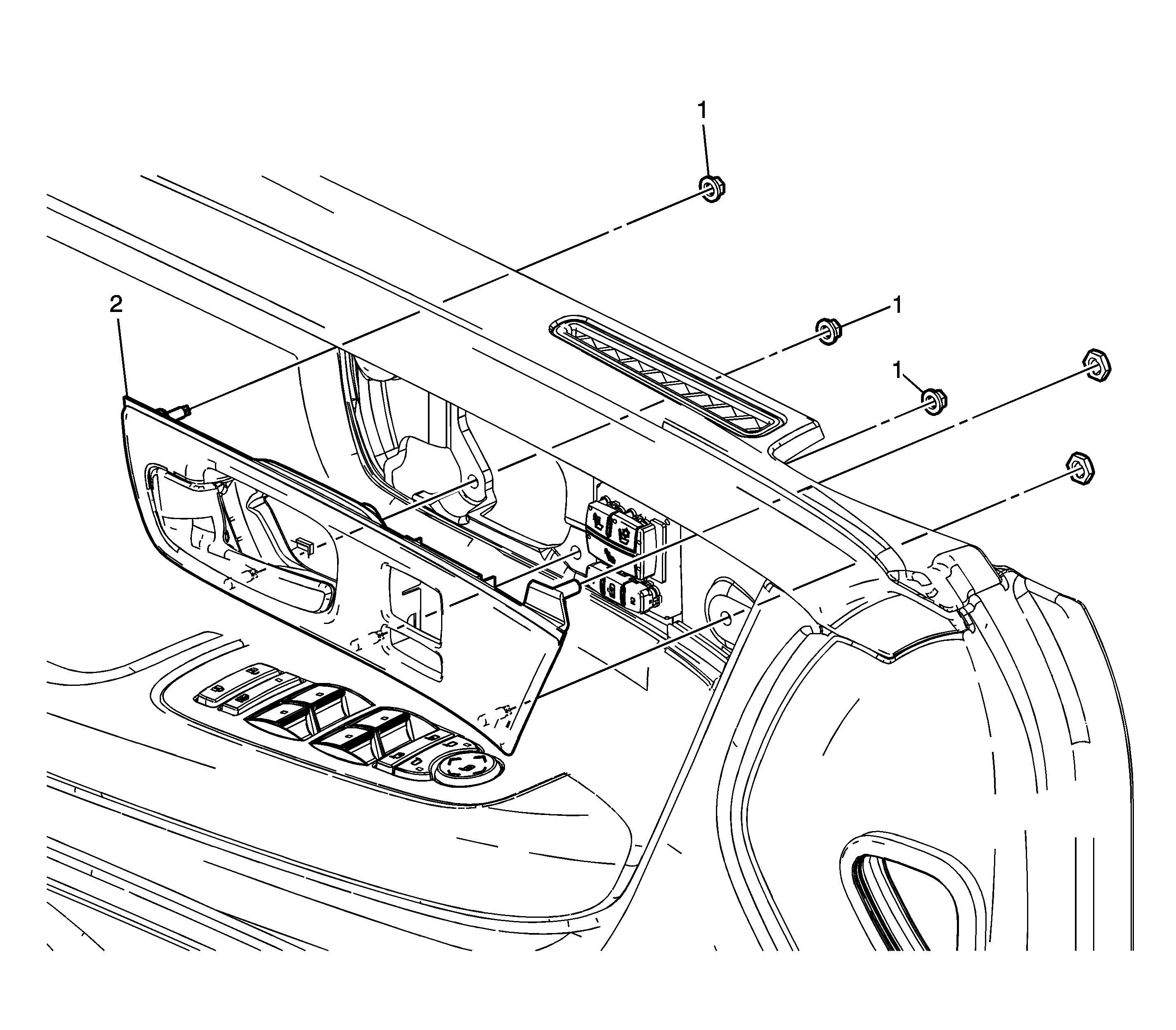 1
2
1
1