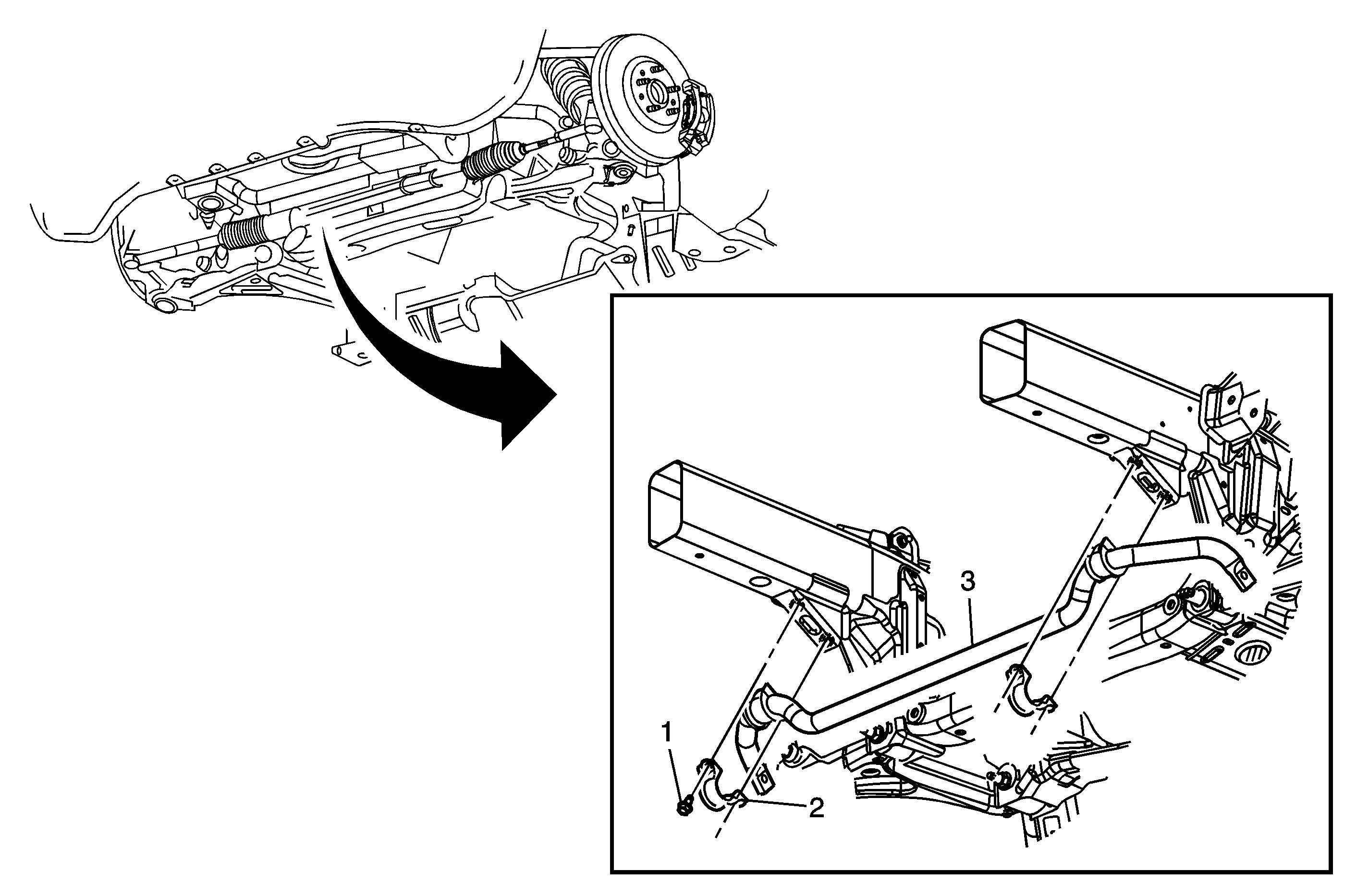 3
1
2