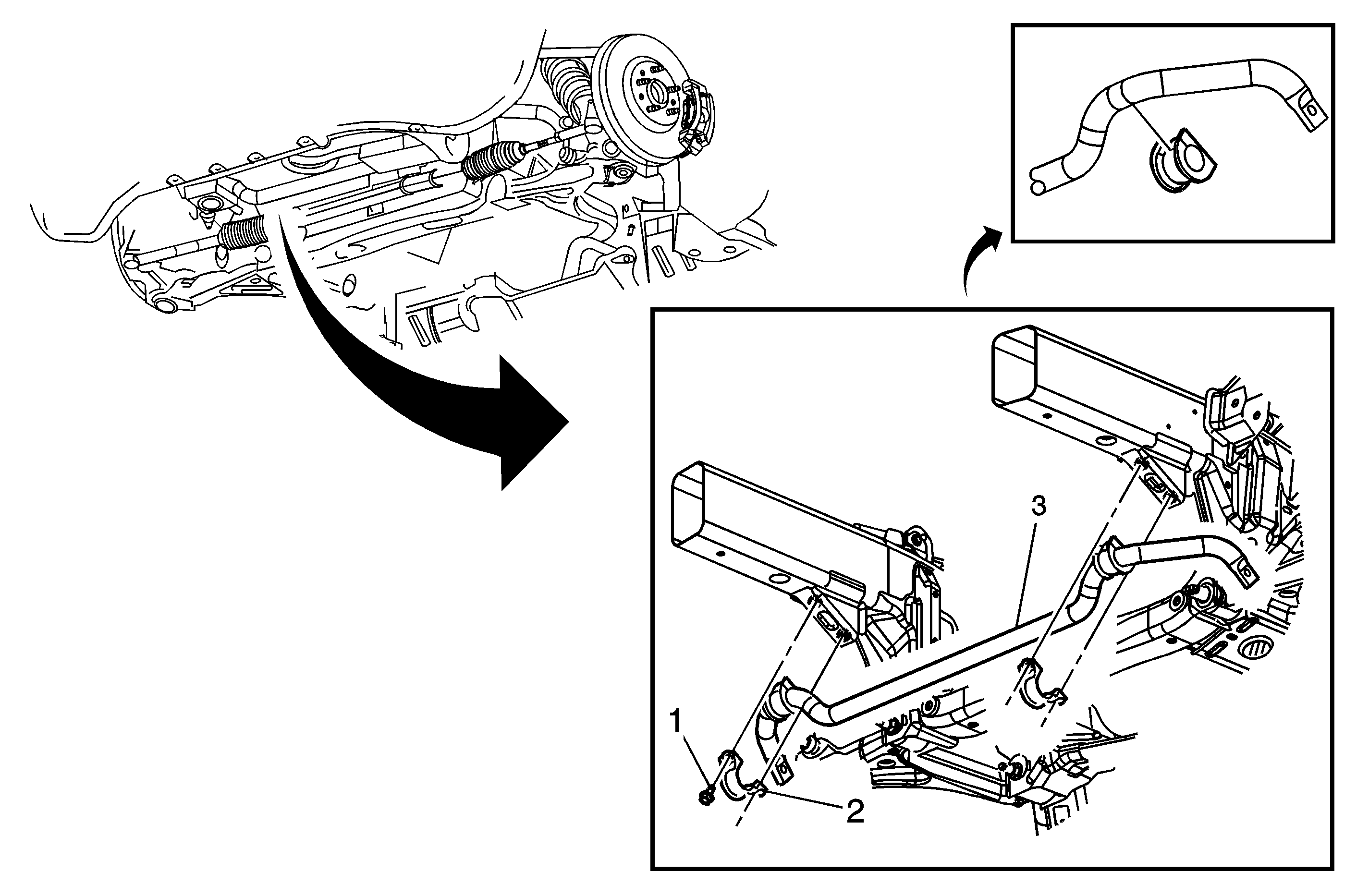 3

1

2