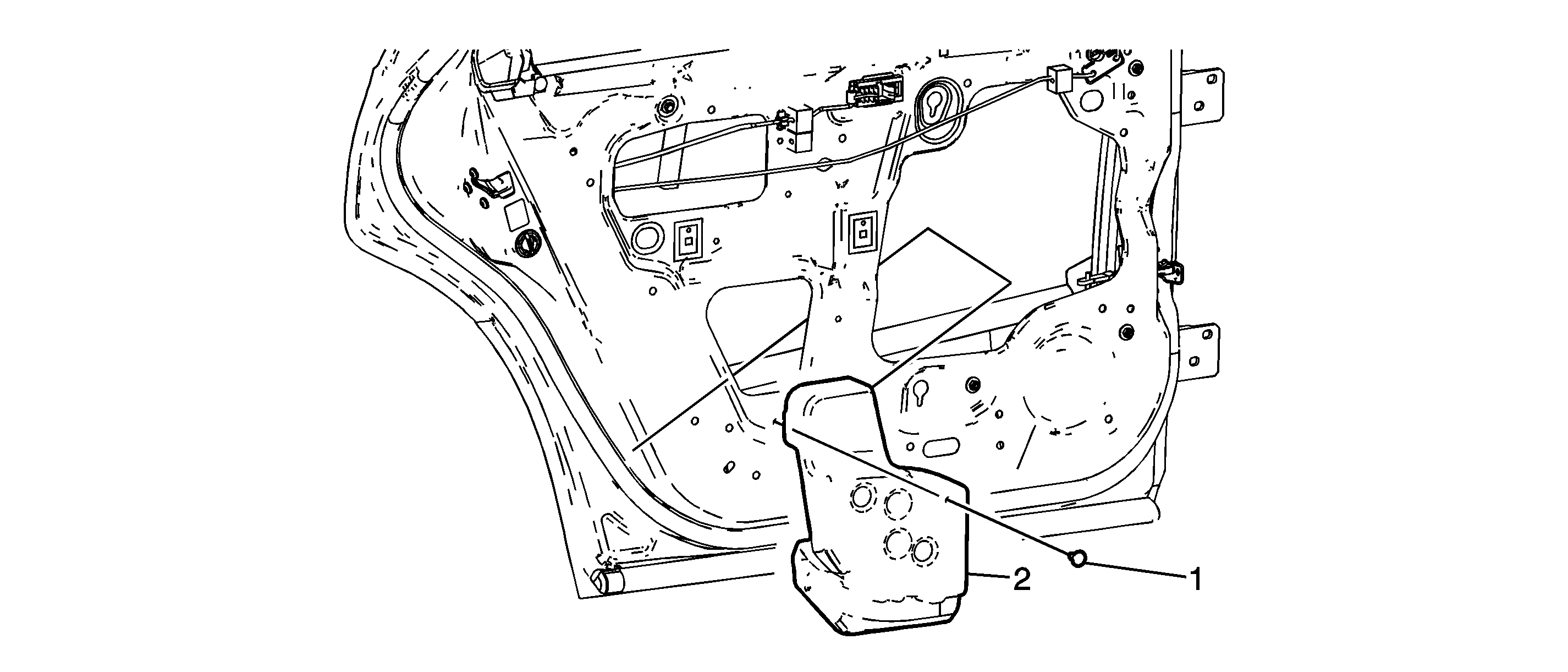 2
1