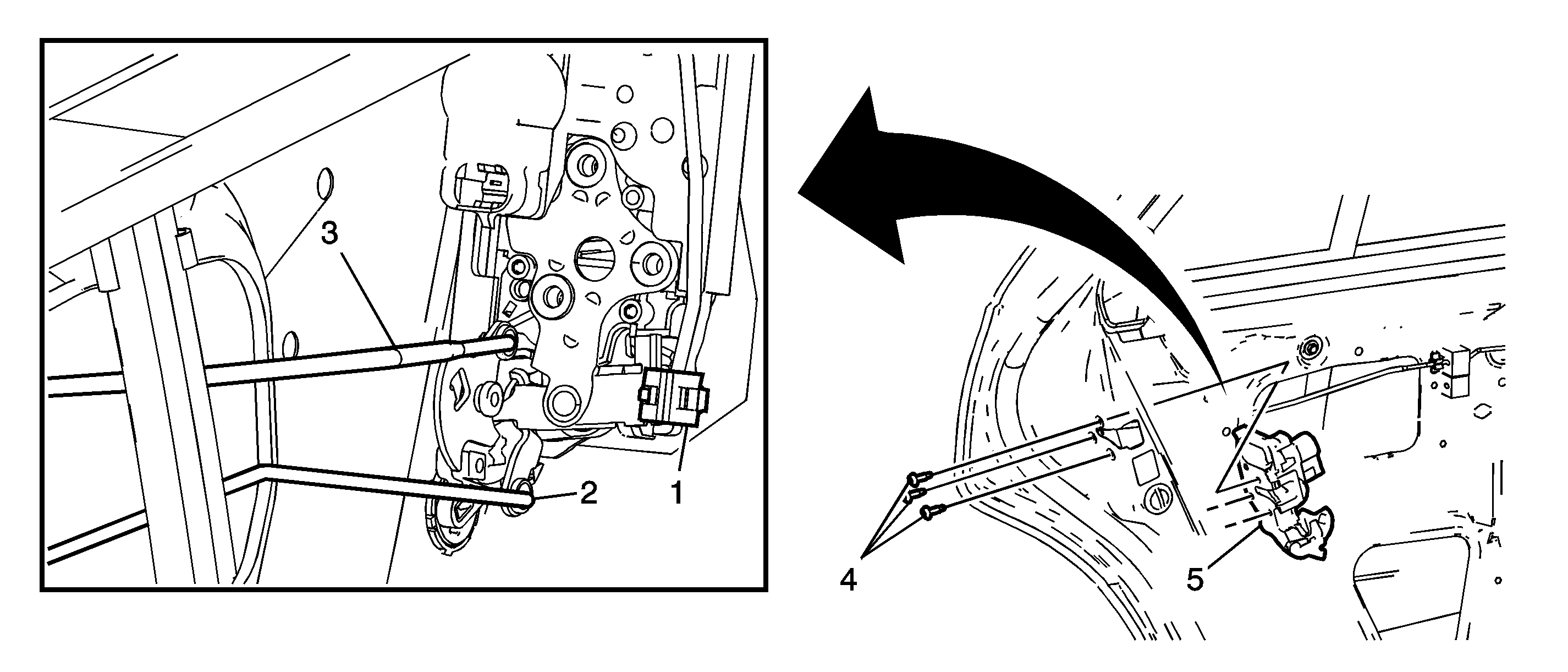 3
2
1
4
5