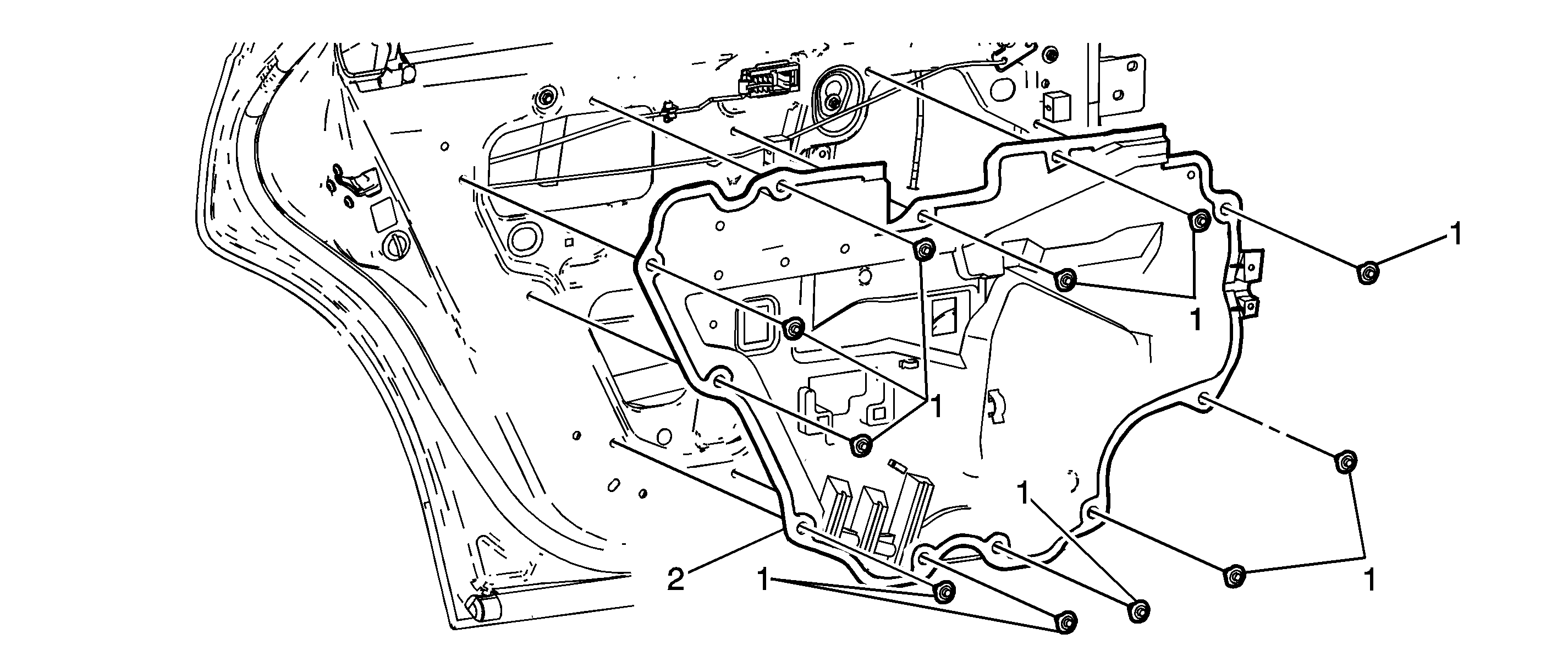 1
1
1
1
2
1
1