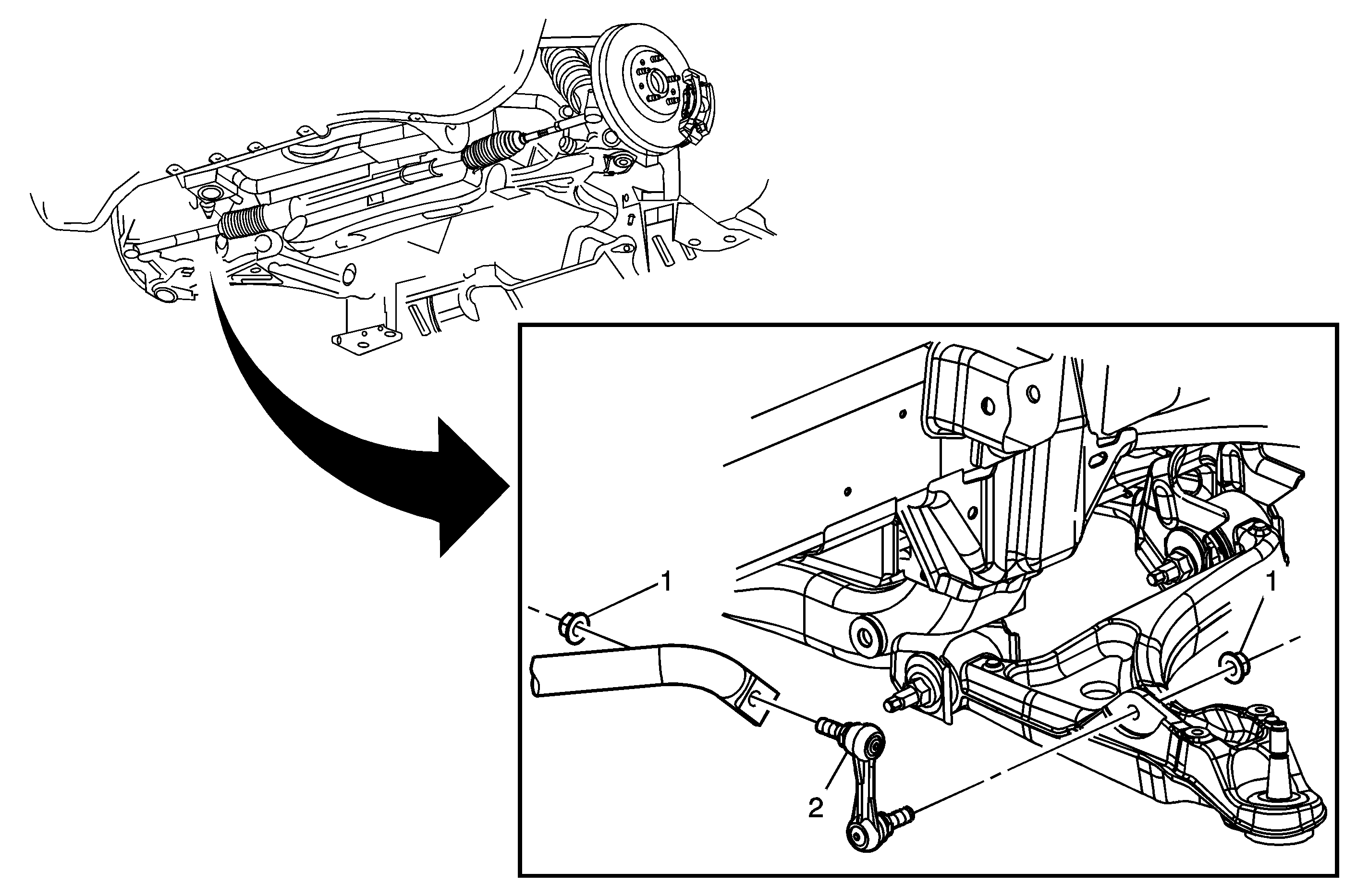 1
1
2