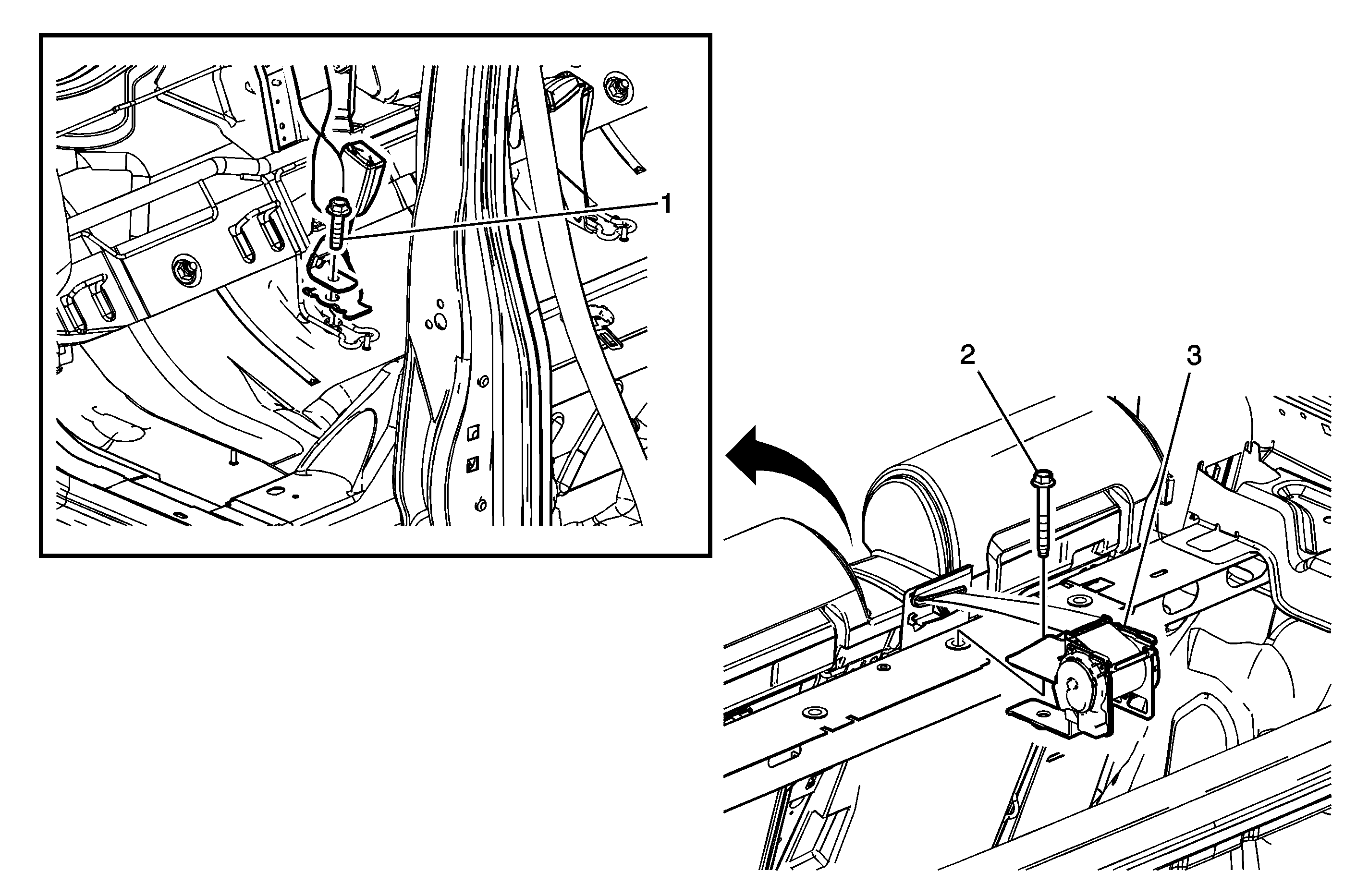 1
2
3