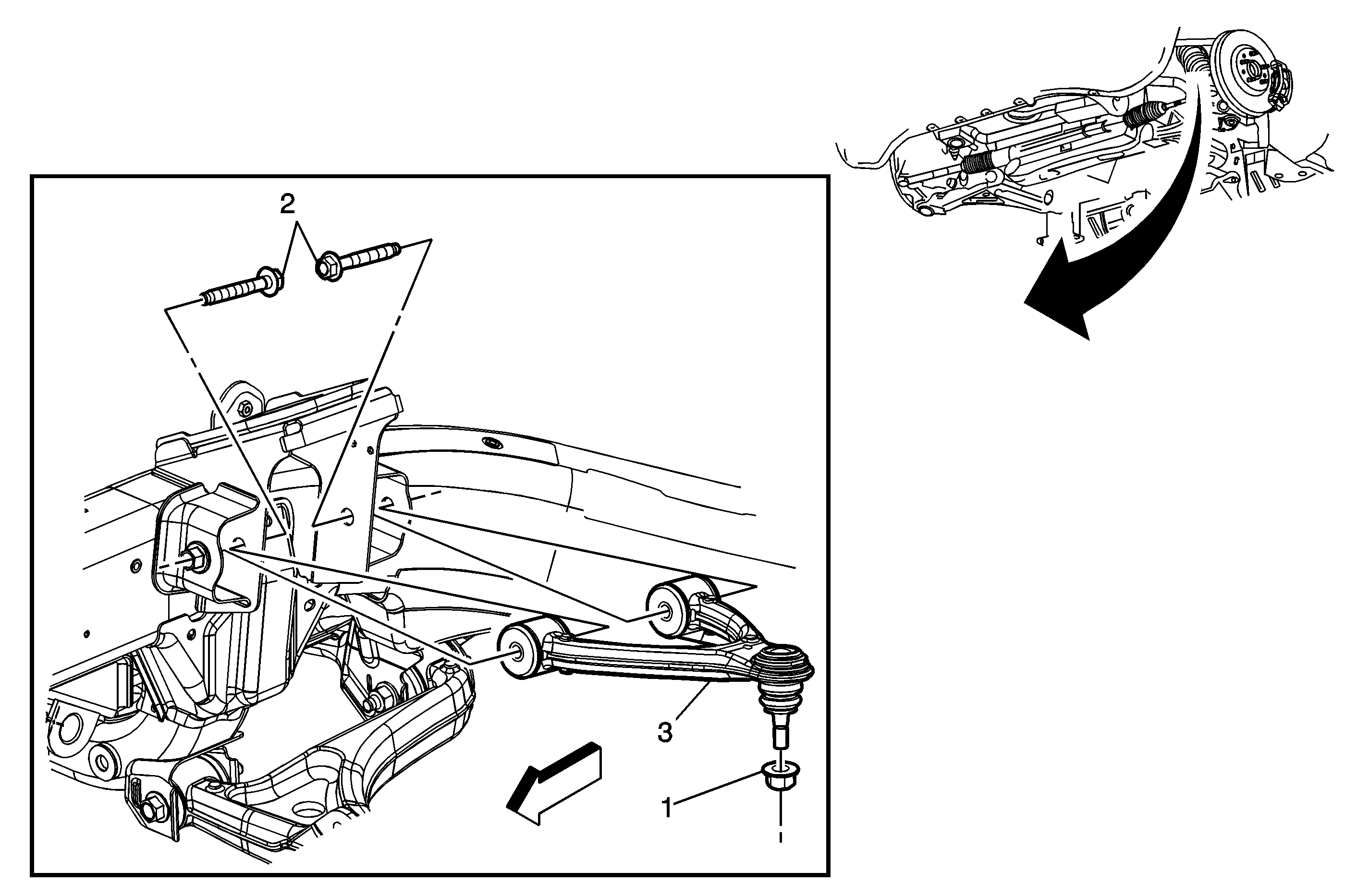 2

3

1