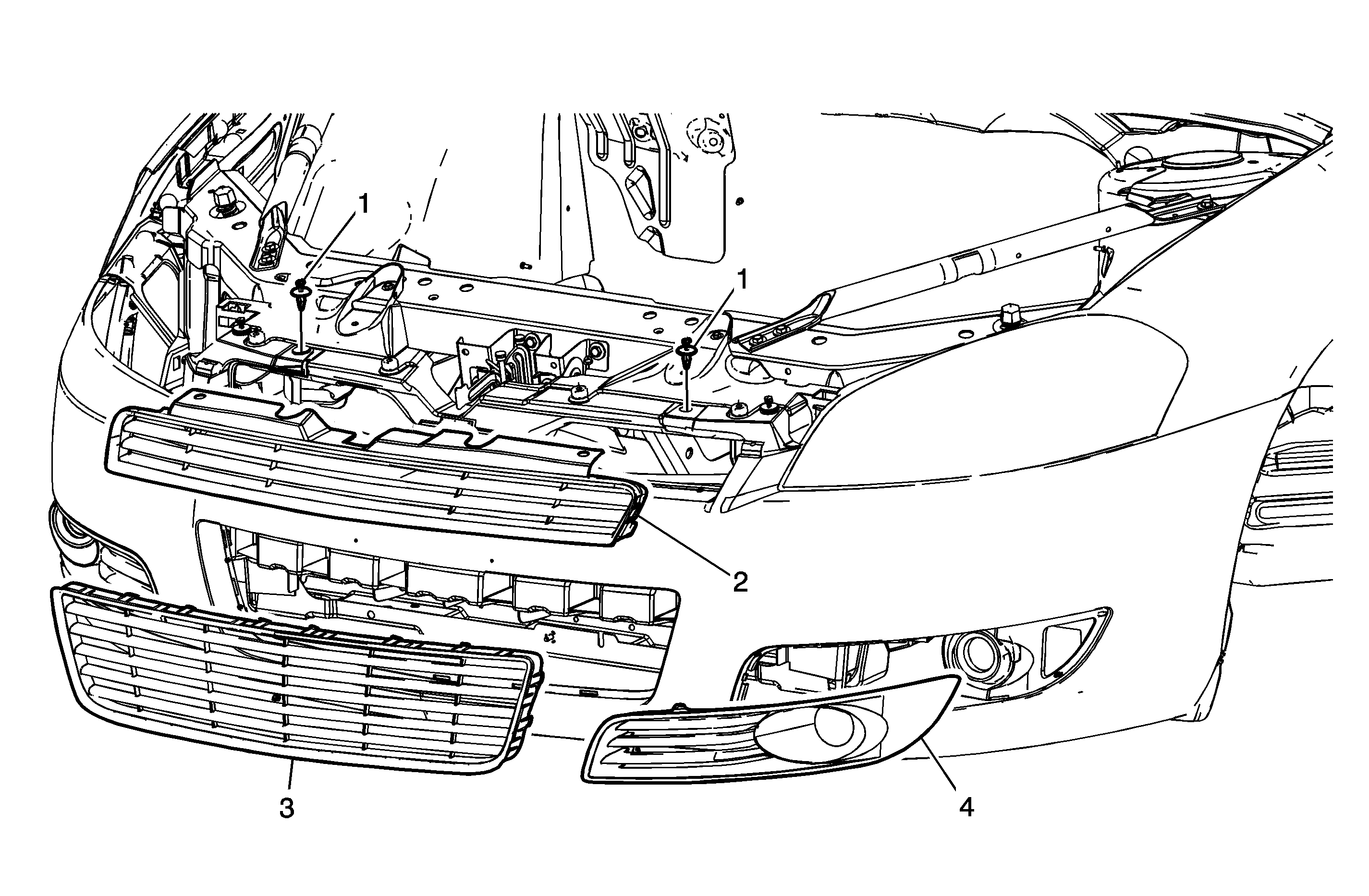 1
1
2
3
4