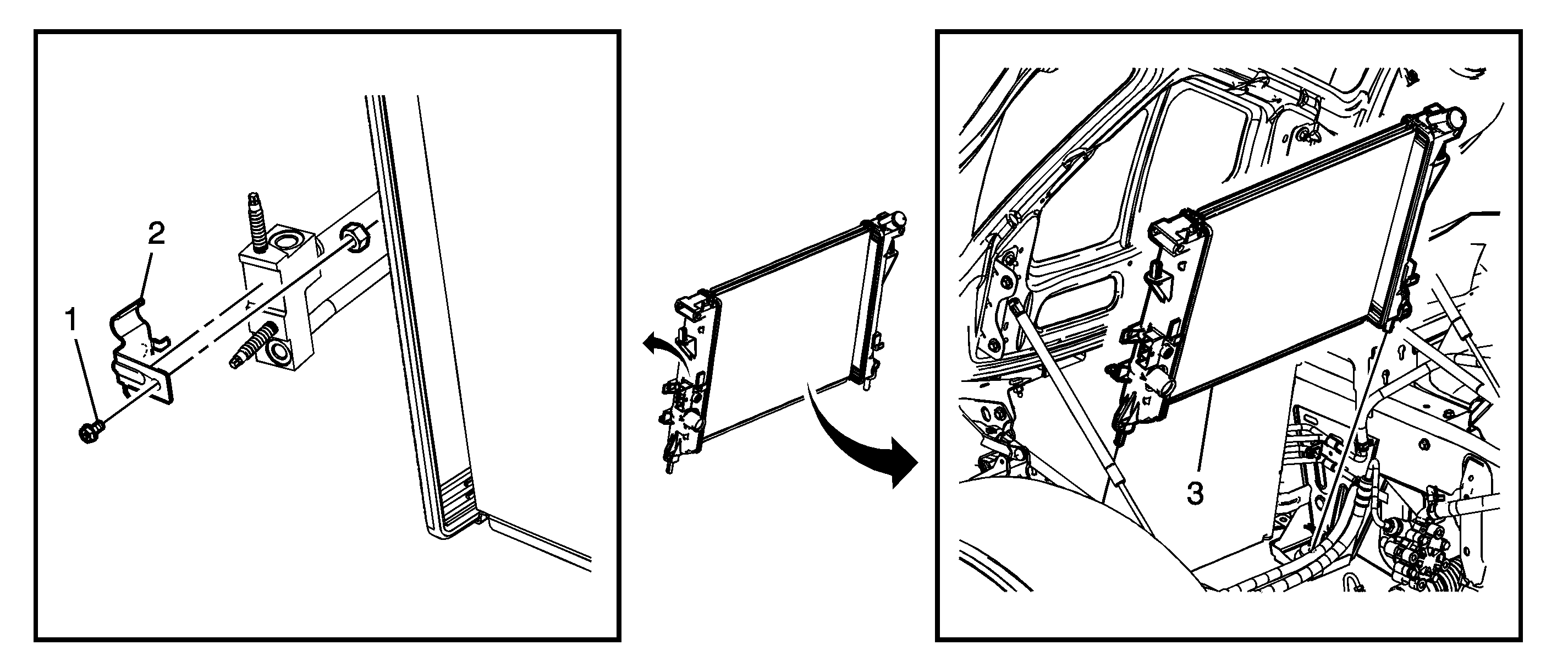 2
1
3