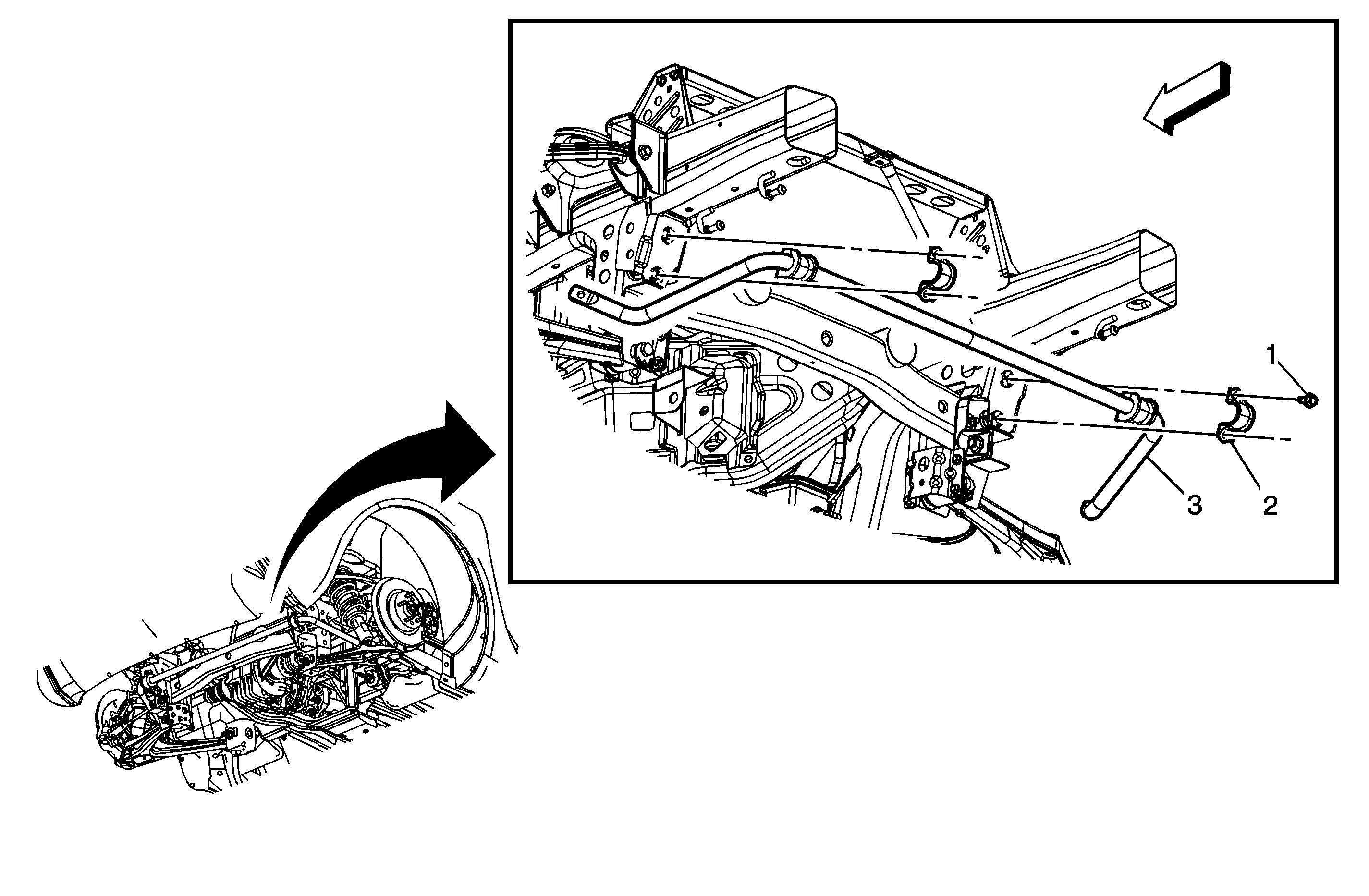 1
3
2