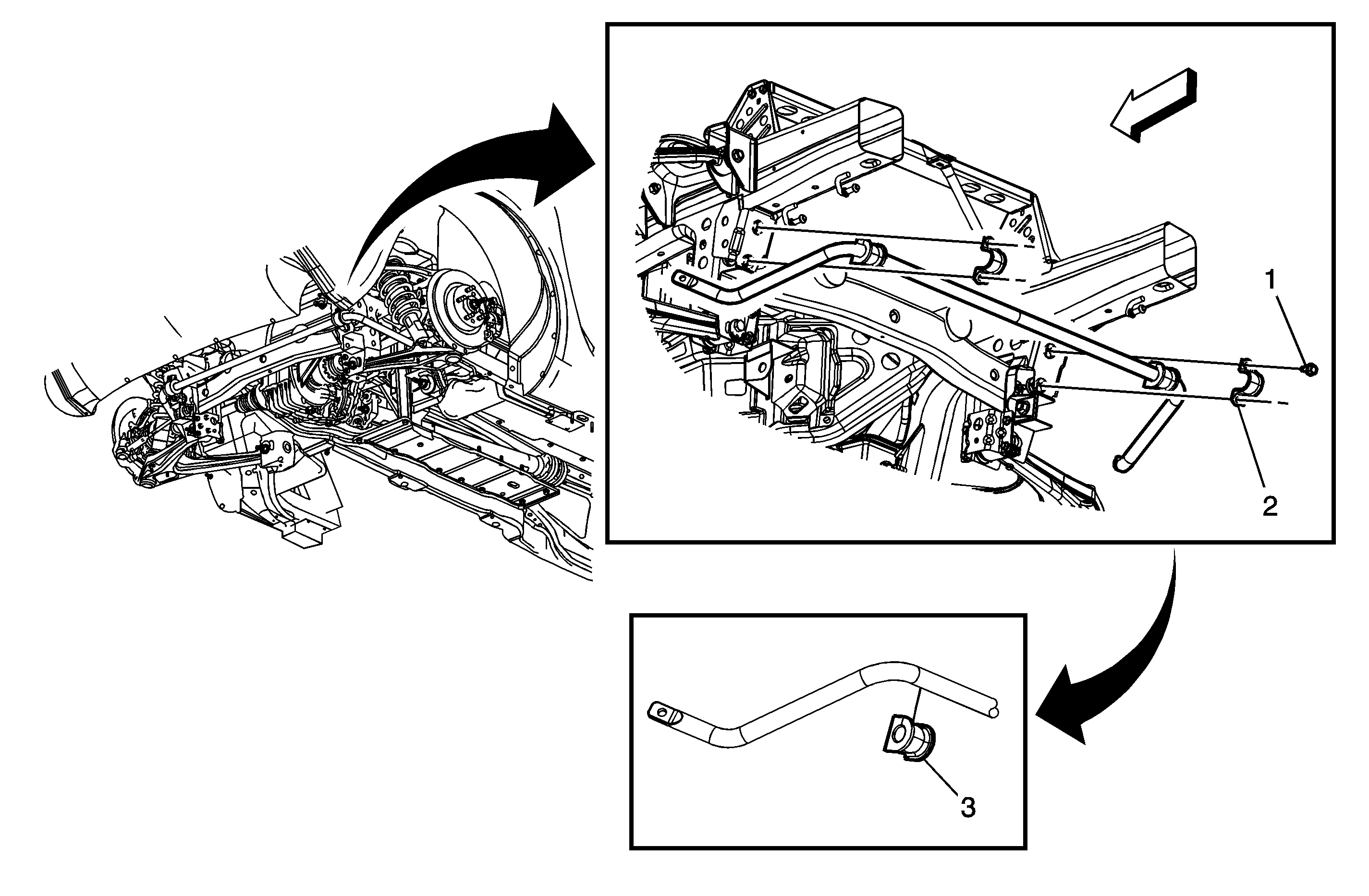 1

2

3