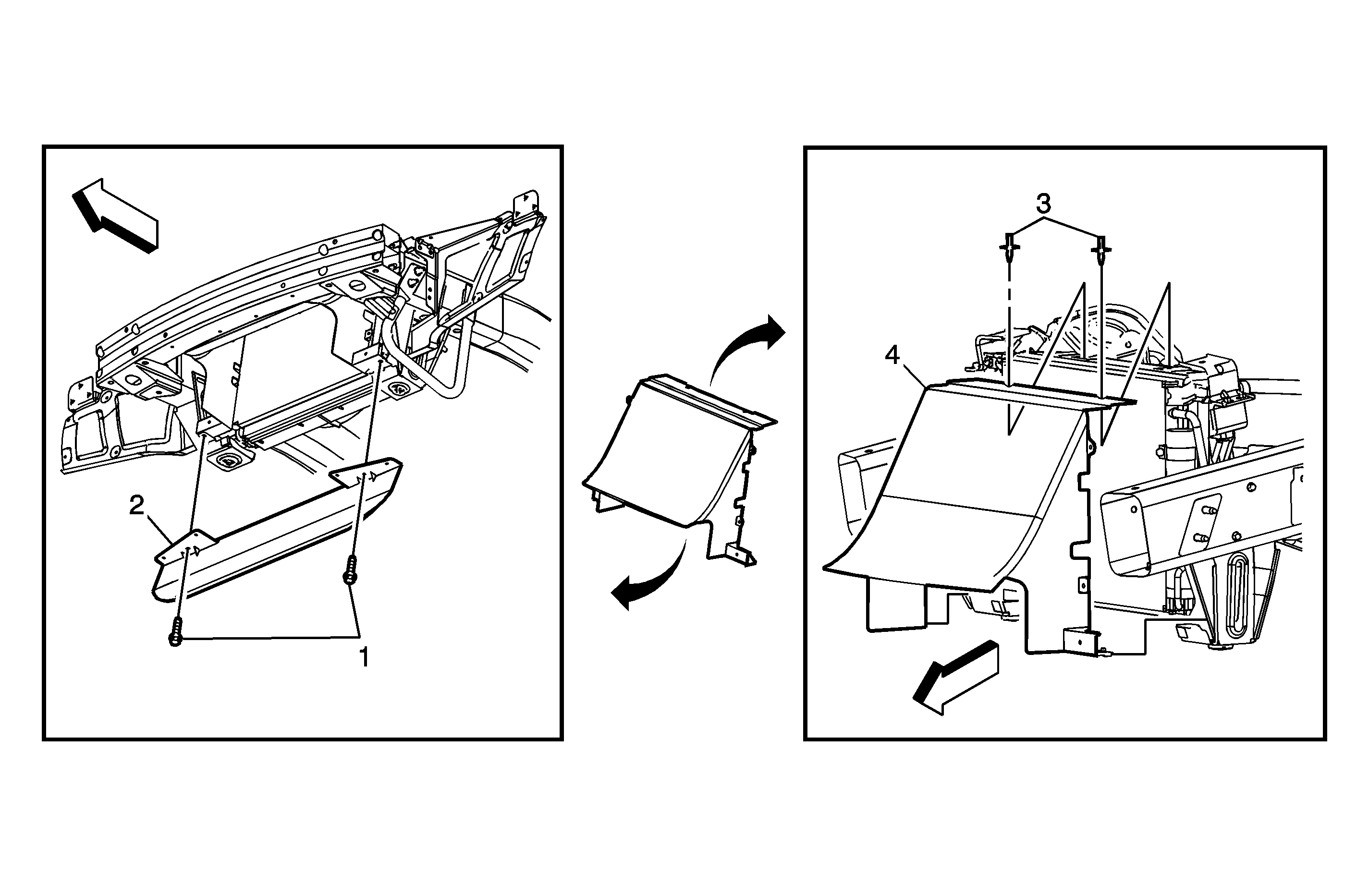 2

1

3

4