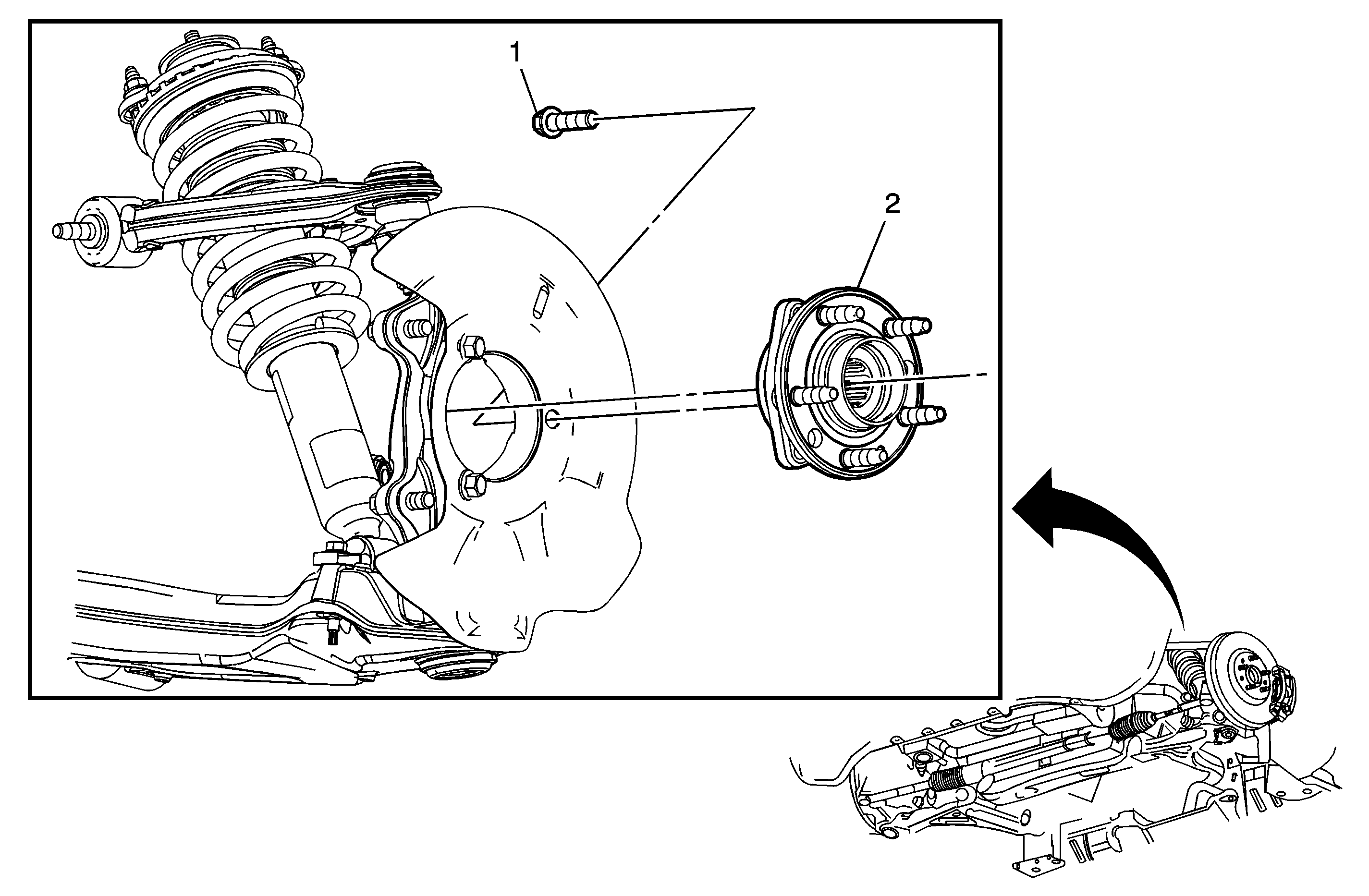 1

2