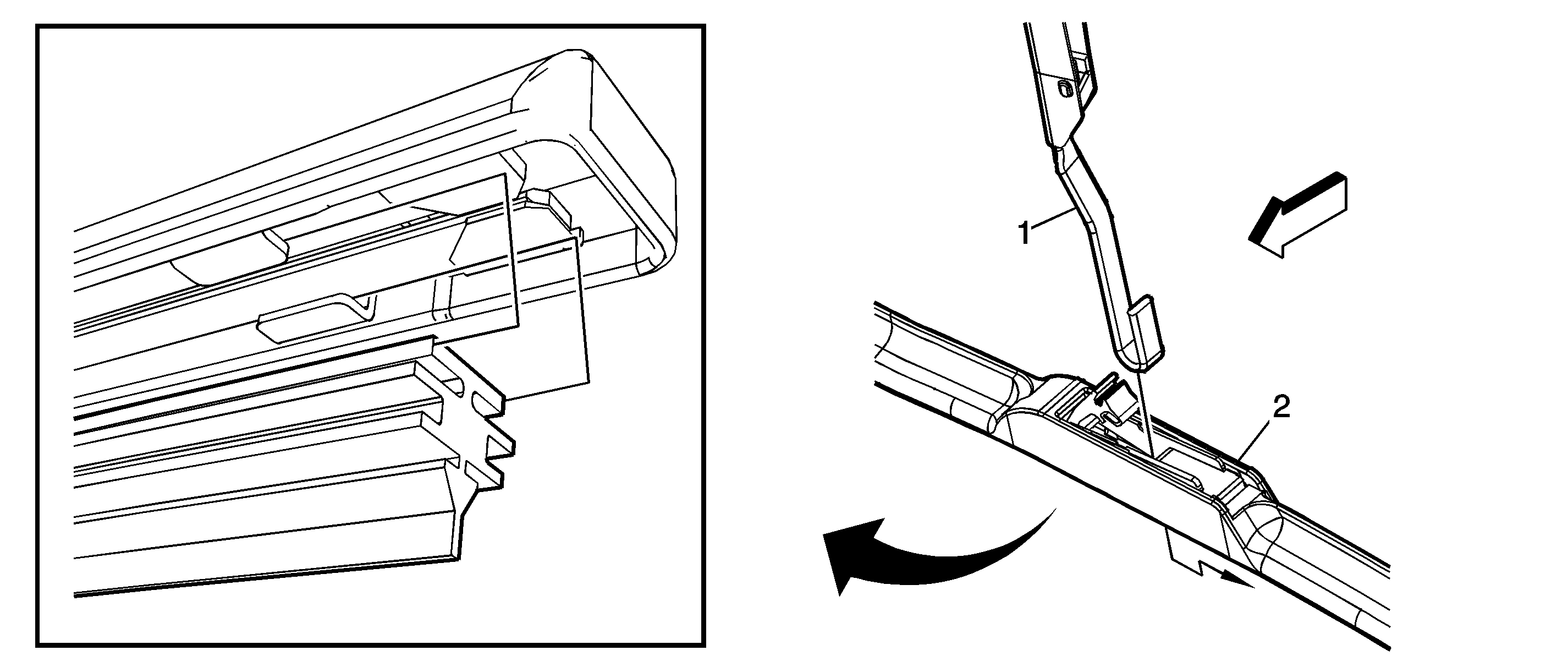 1
2