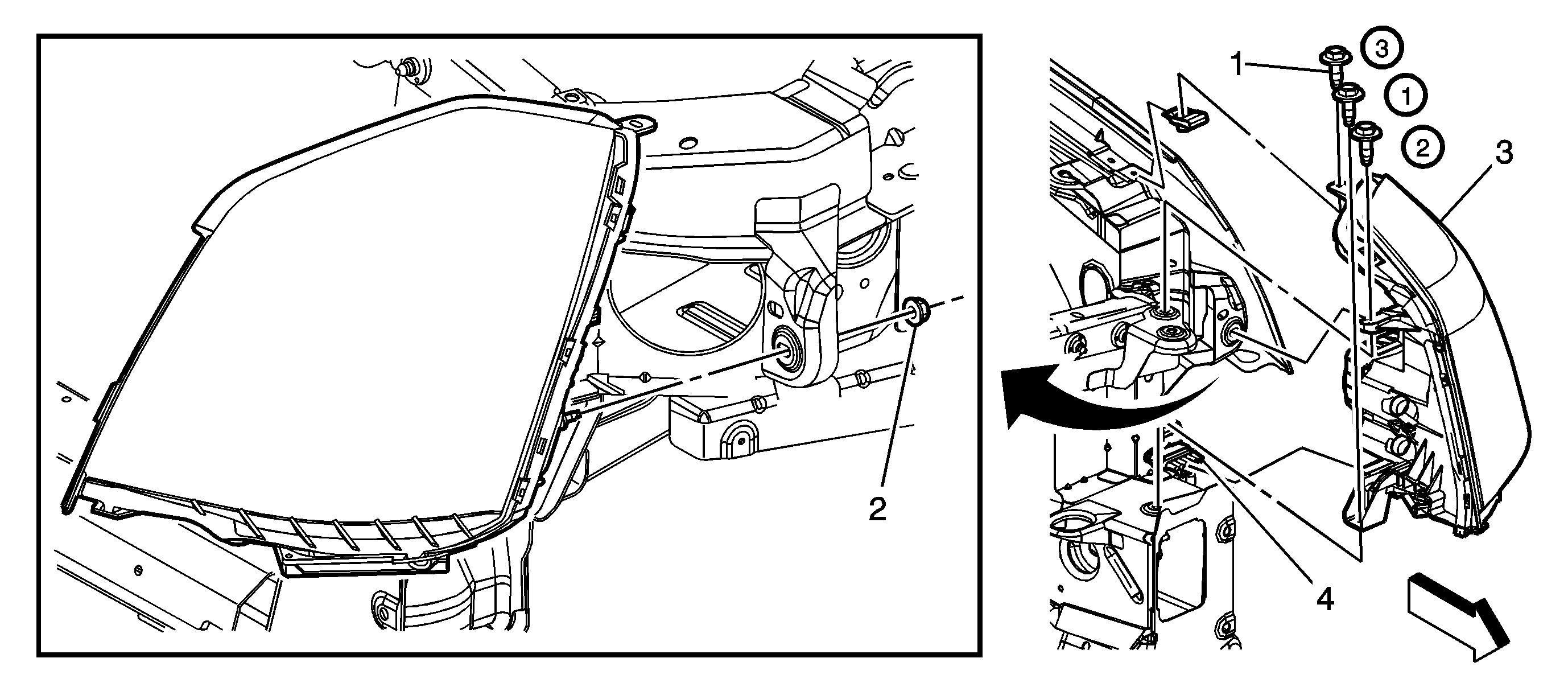 2

1
3
1
2
3
4