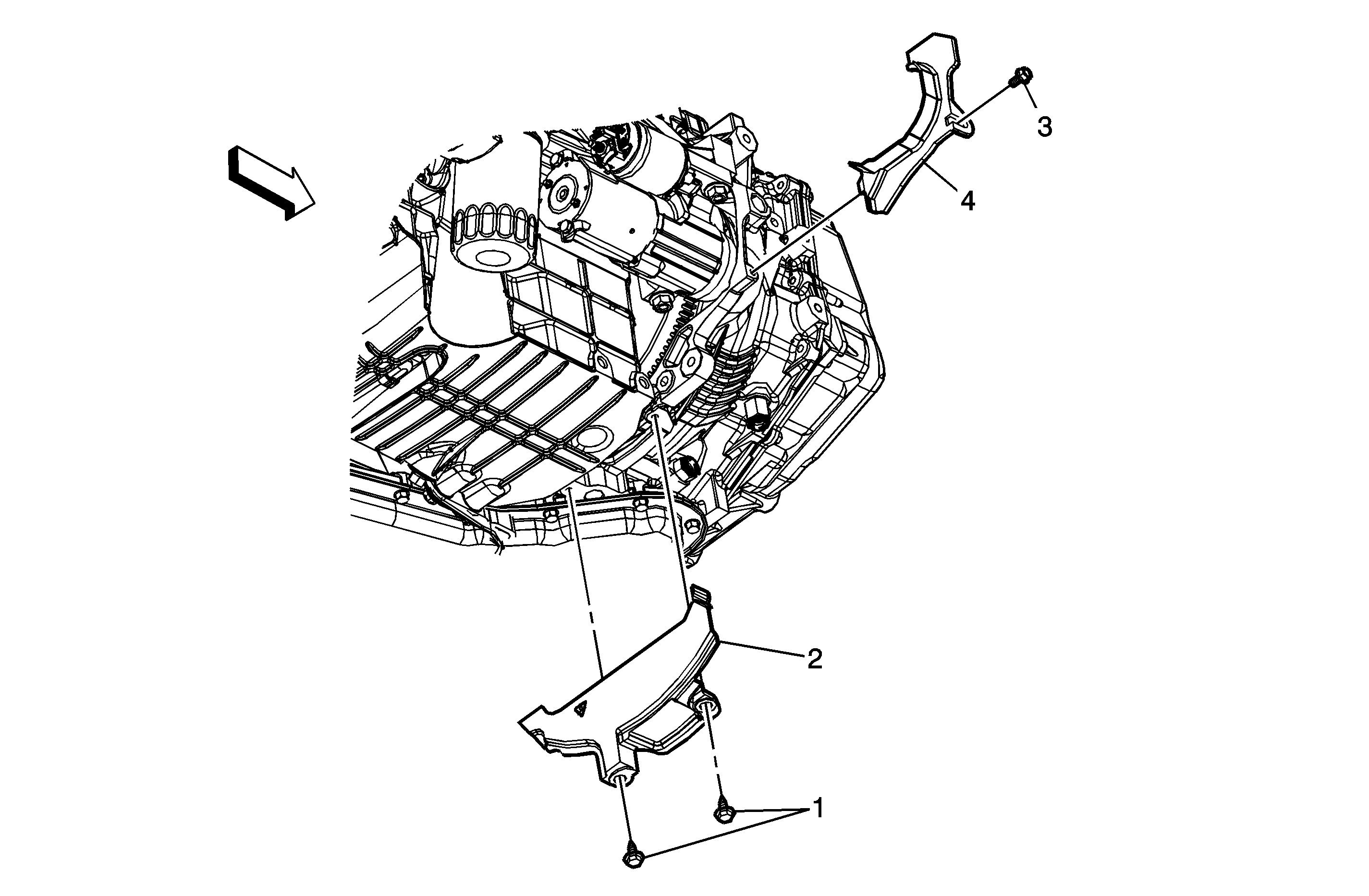 3
4
2
1