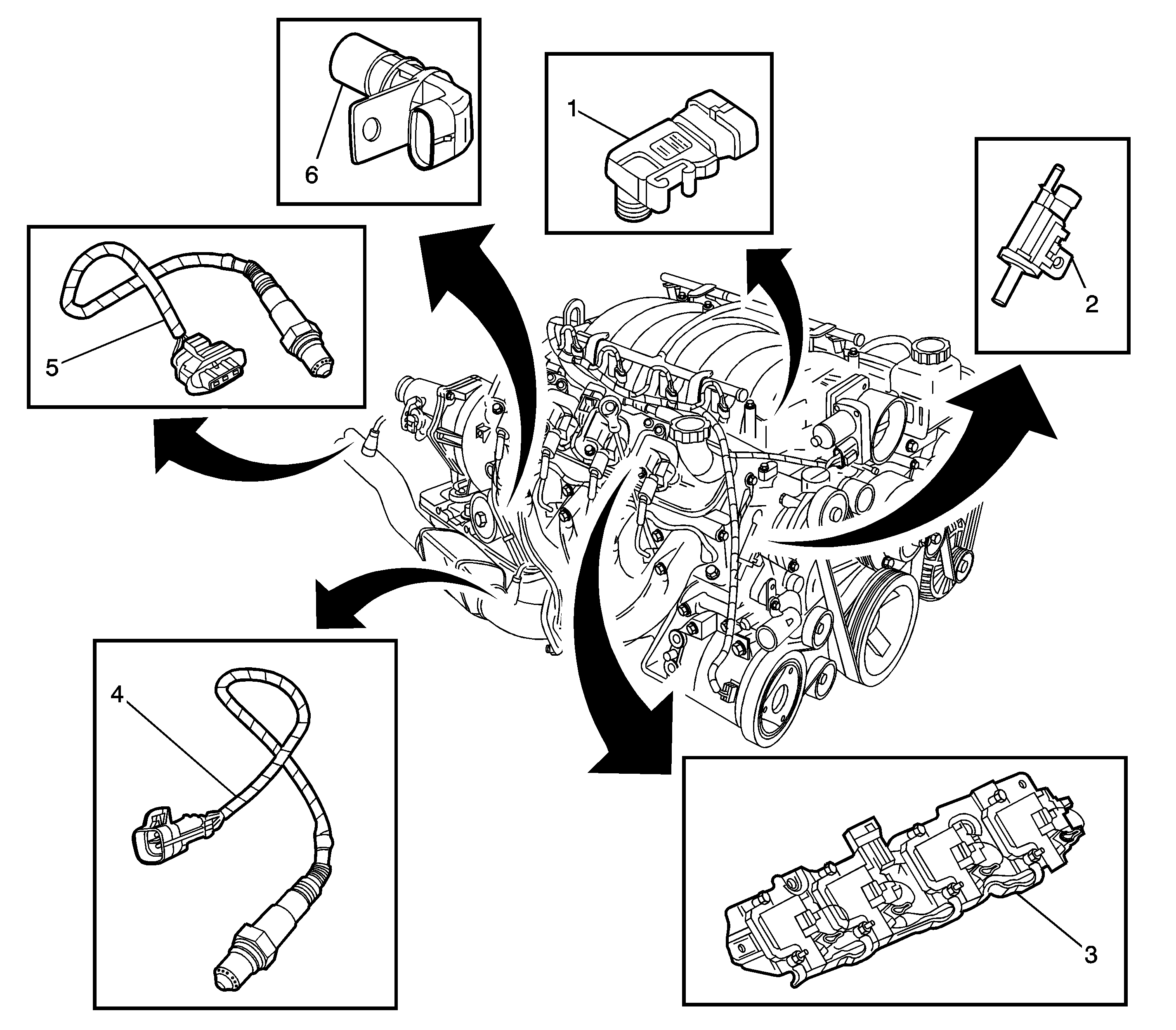 6

1

2

5

4

3