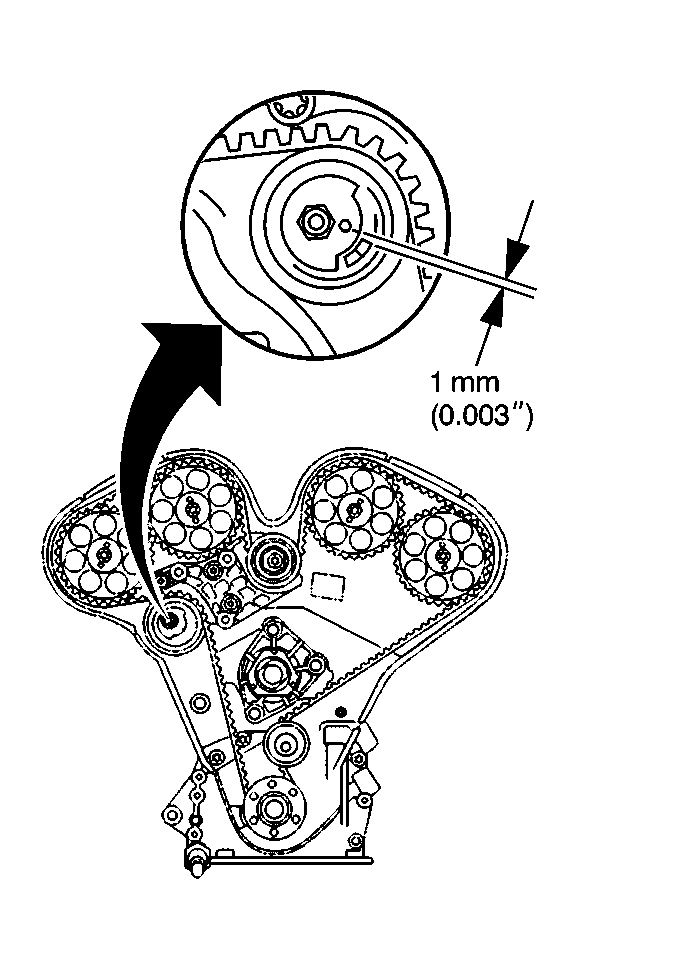 1 mm
(0.003″)