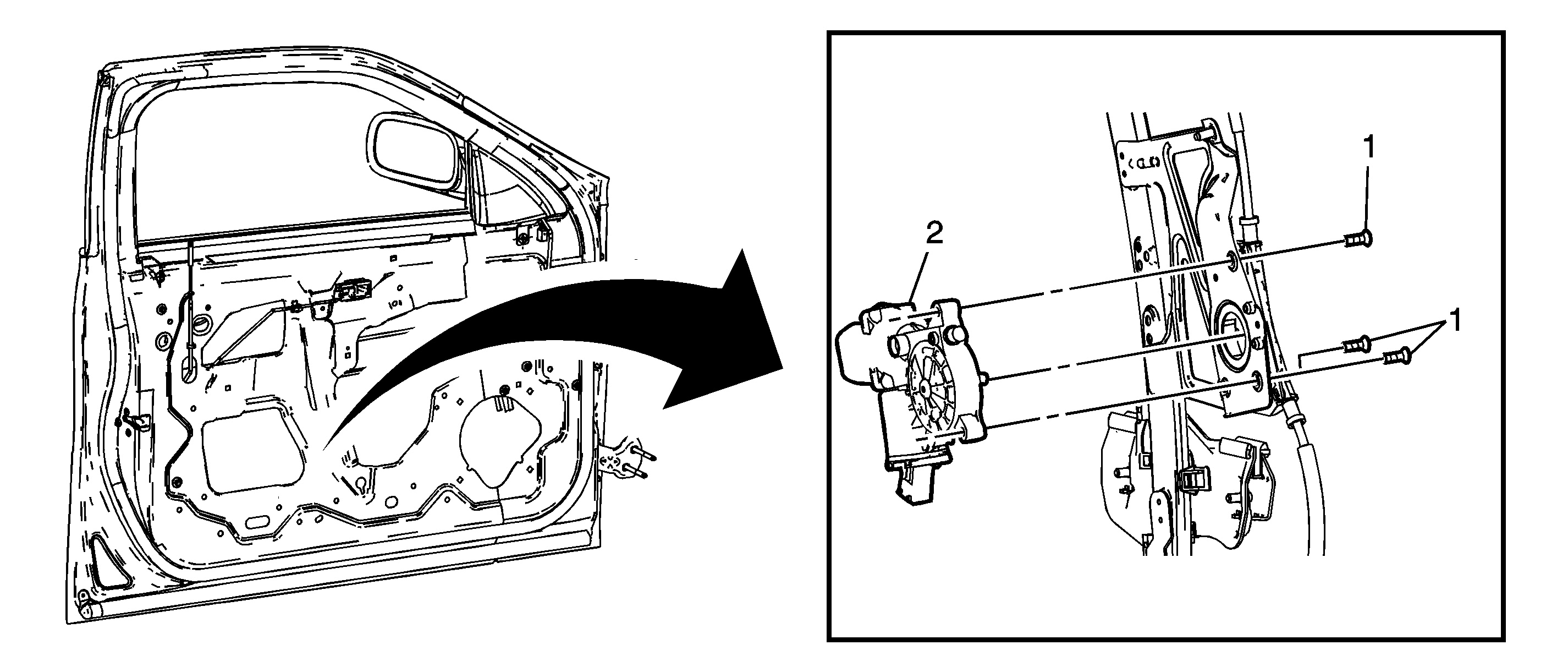 1
2
1