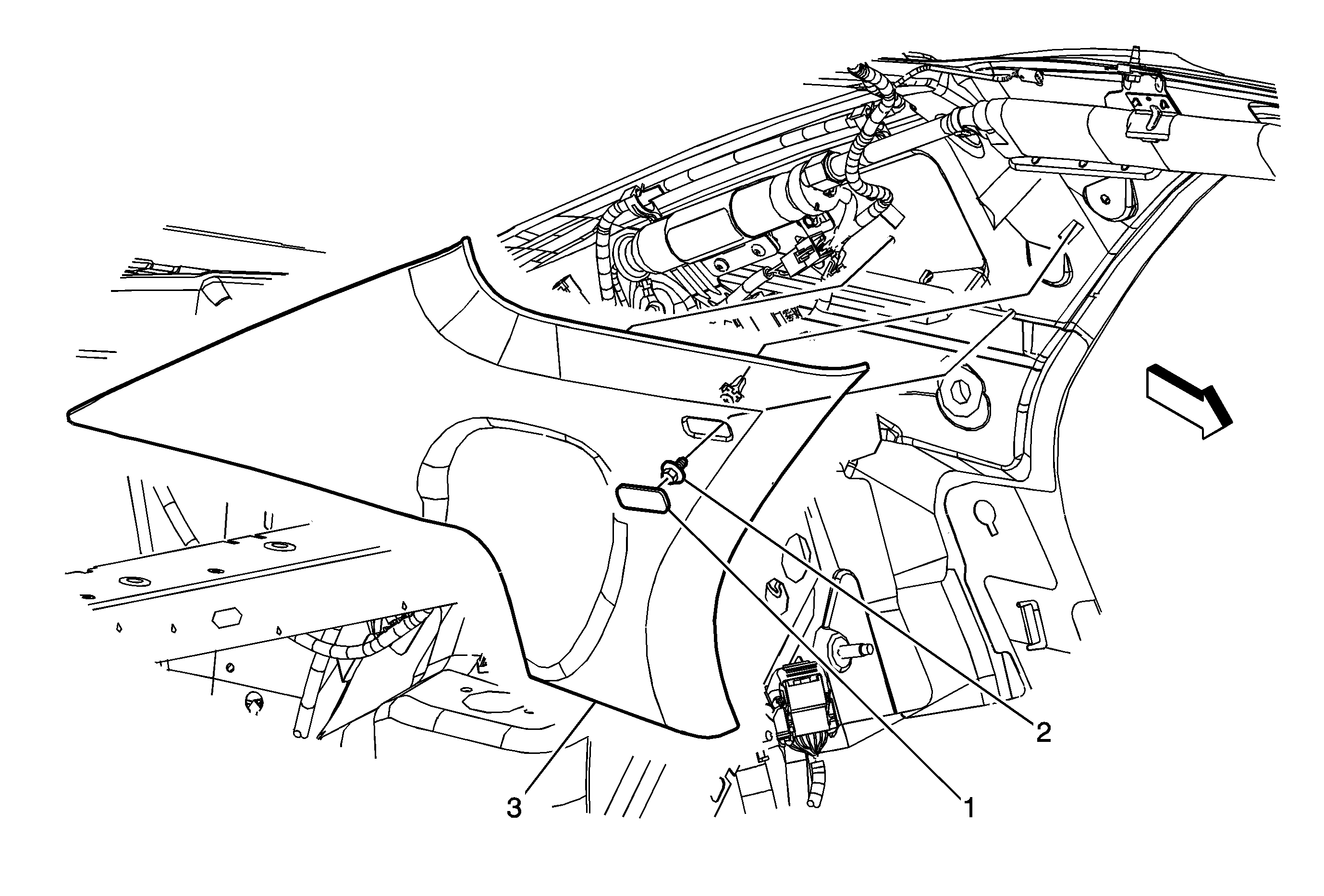 2
3
1