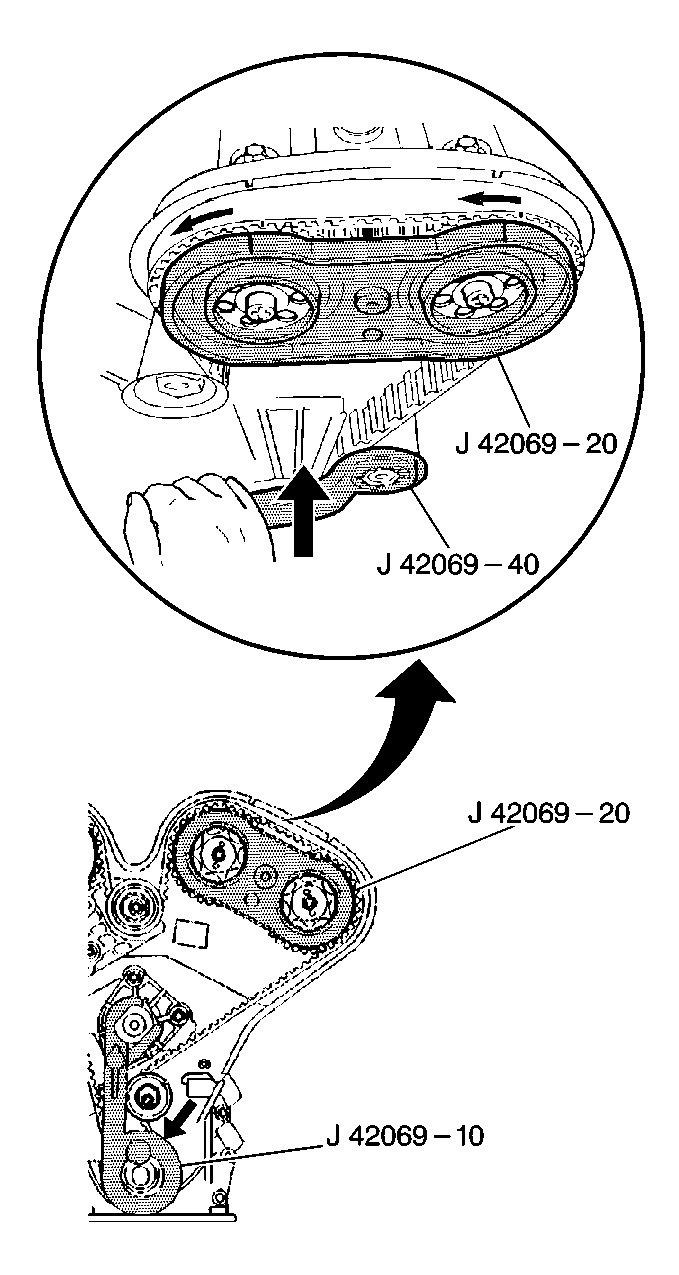 J 42069 – 20

J 42069 – 40

J 42069 – 20

J 42069 – 10