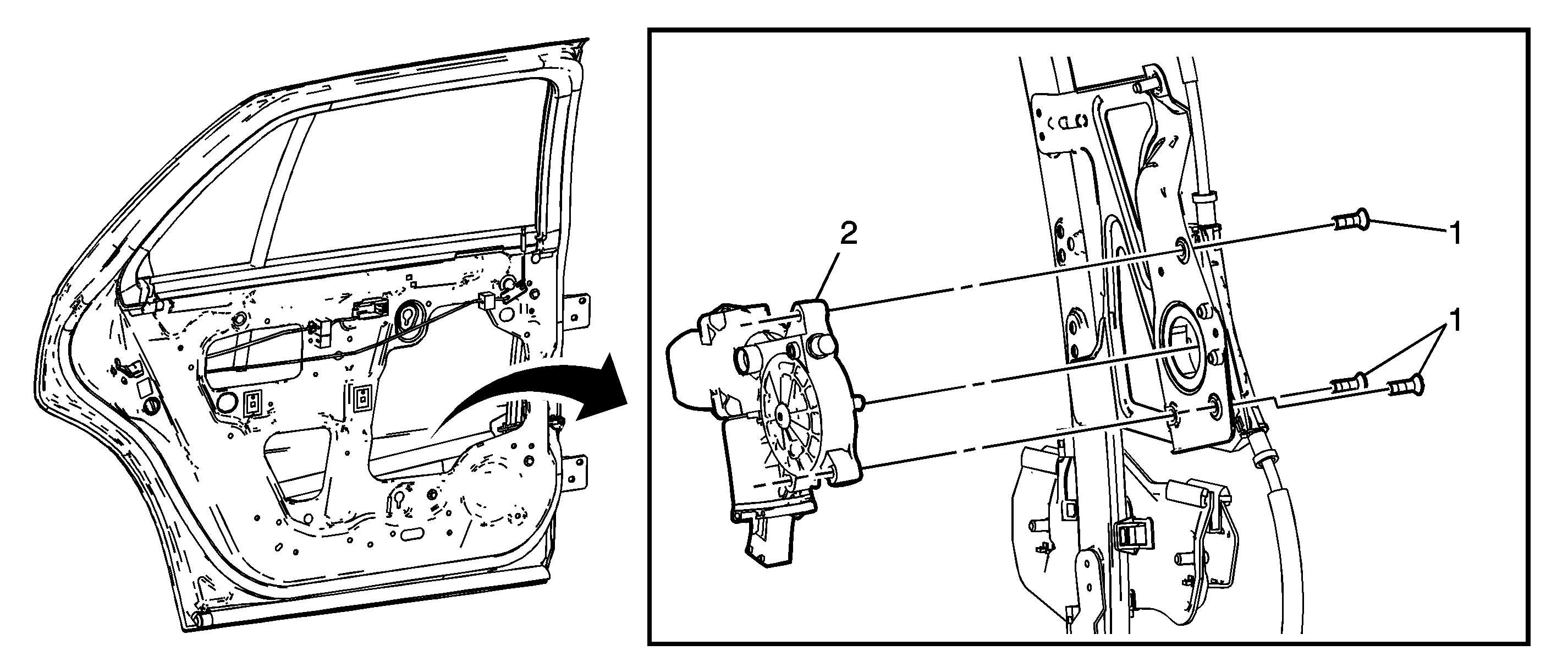 2
1
1