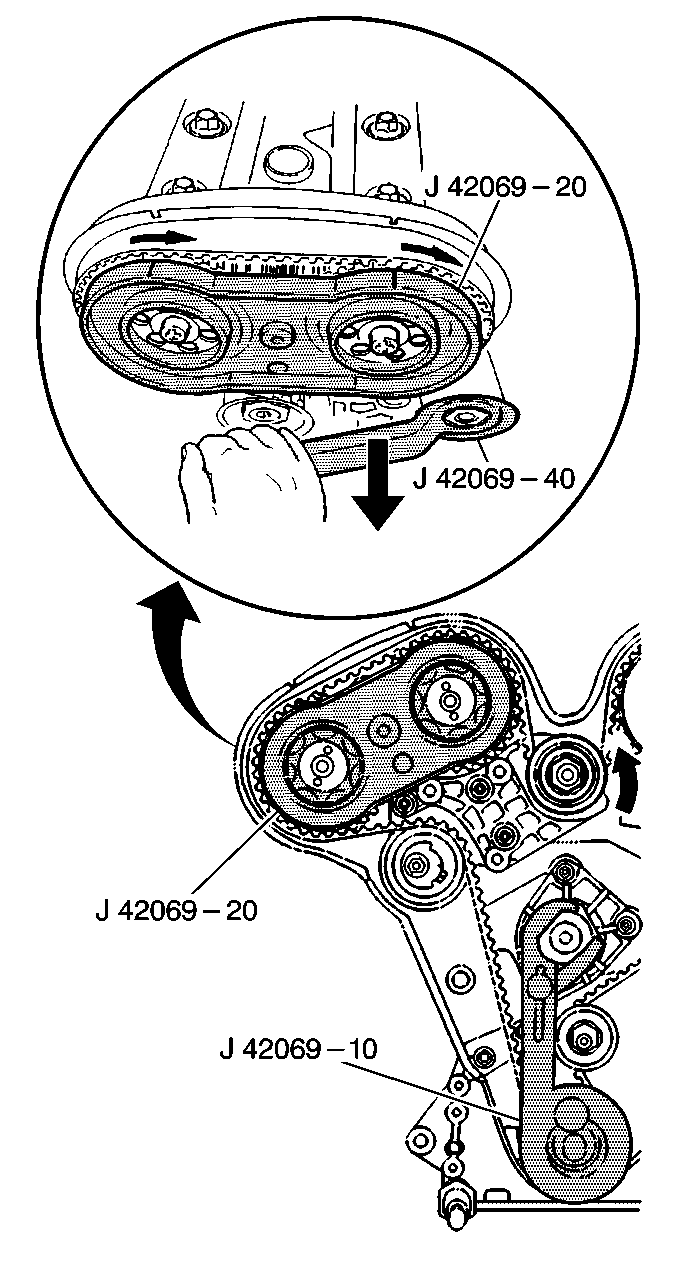 J 42069 – 20

J 42069 – 40

J 42069 – 20

J 42069 – 10