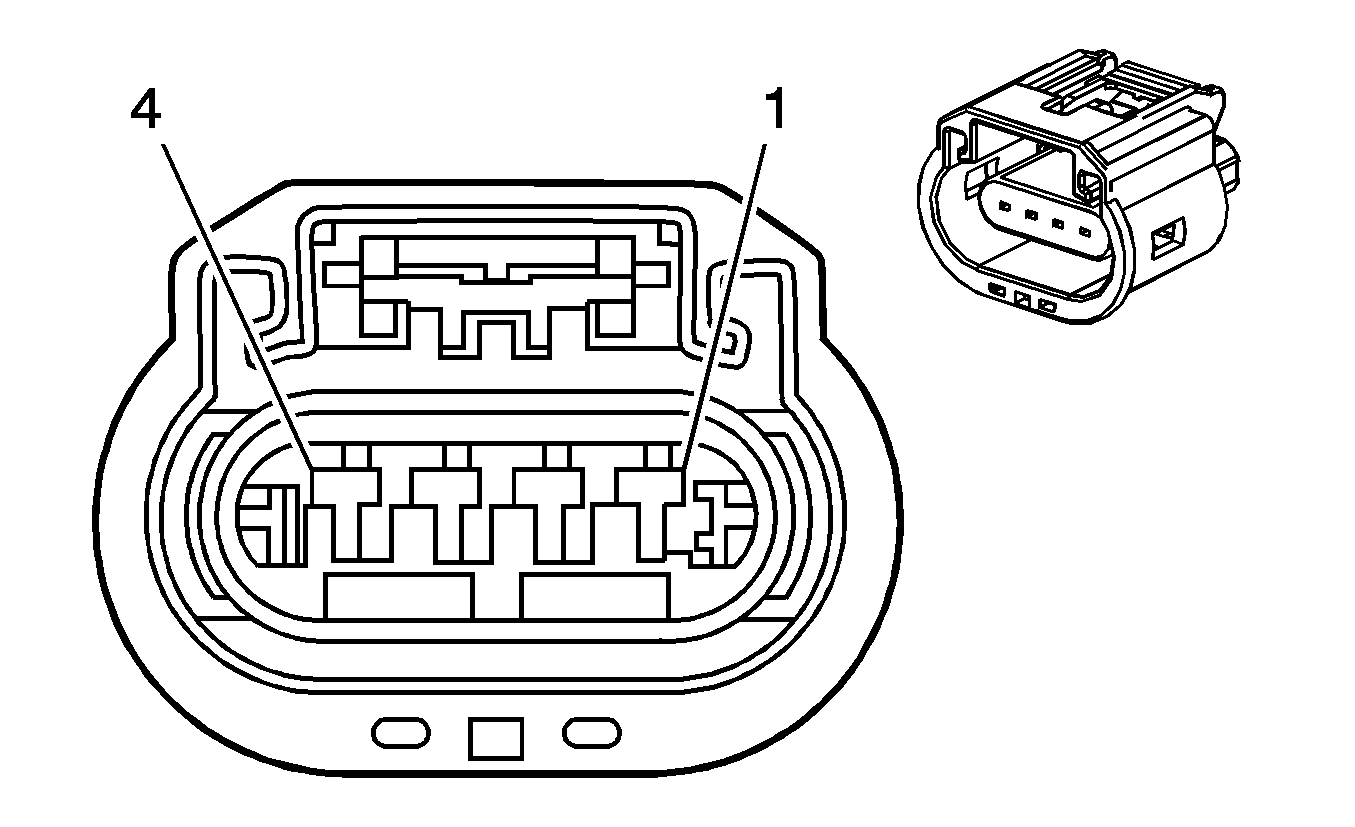 4
1