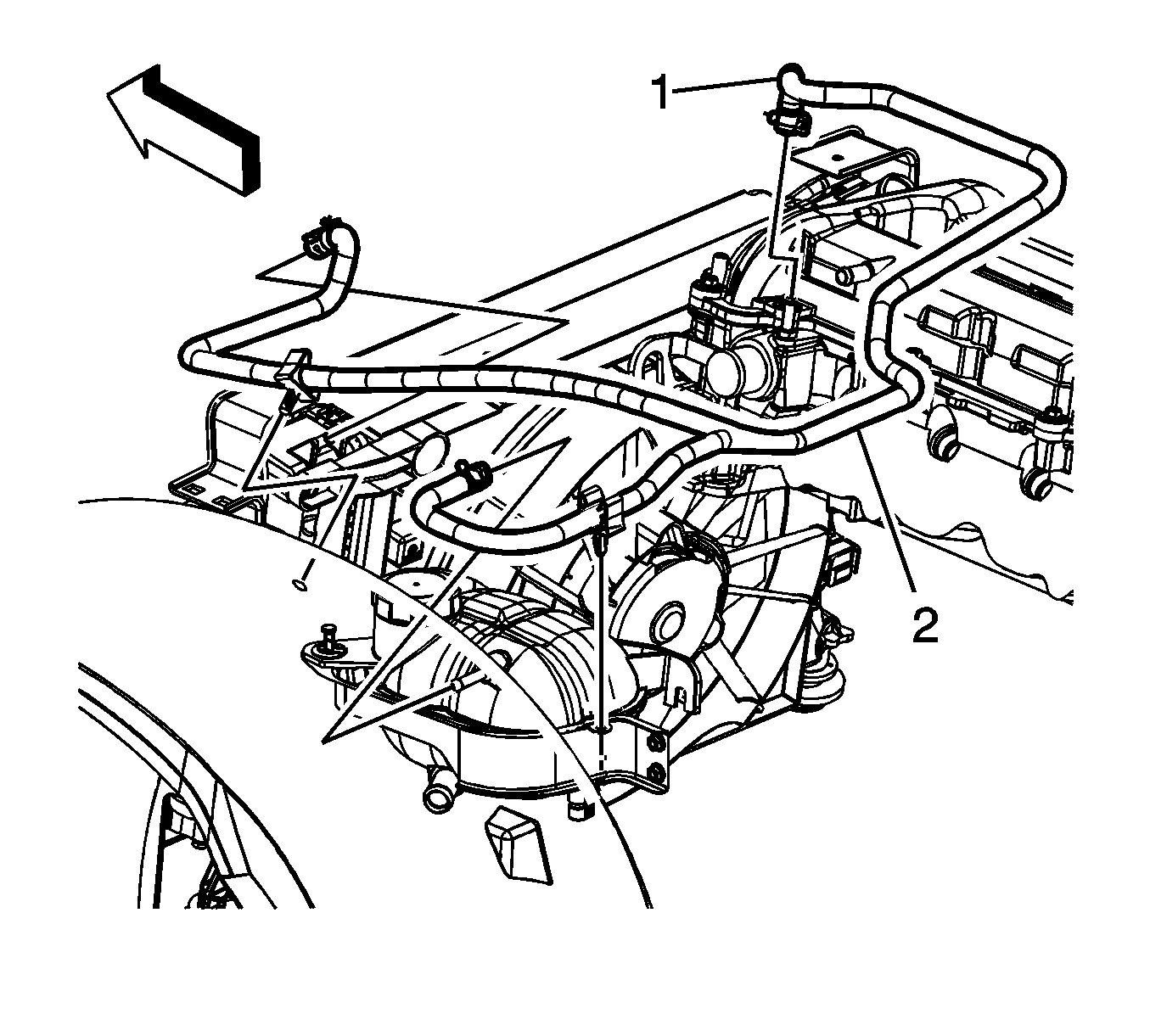 1

2