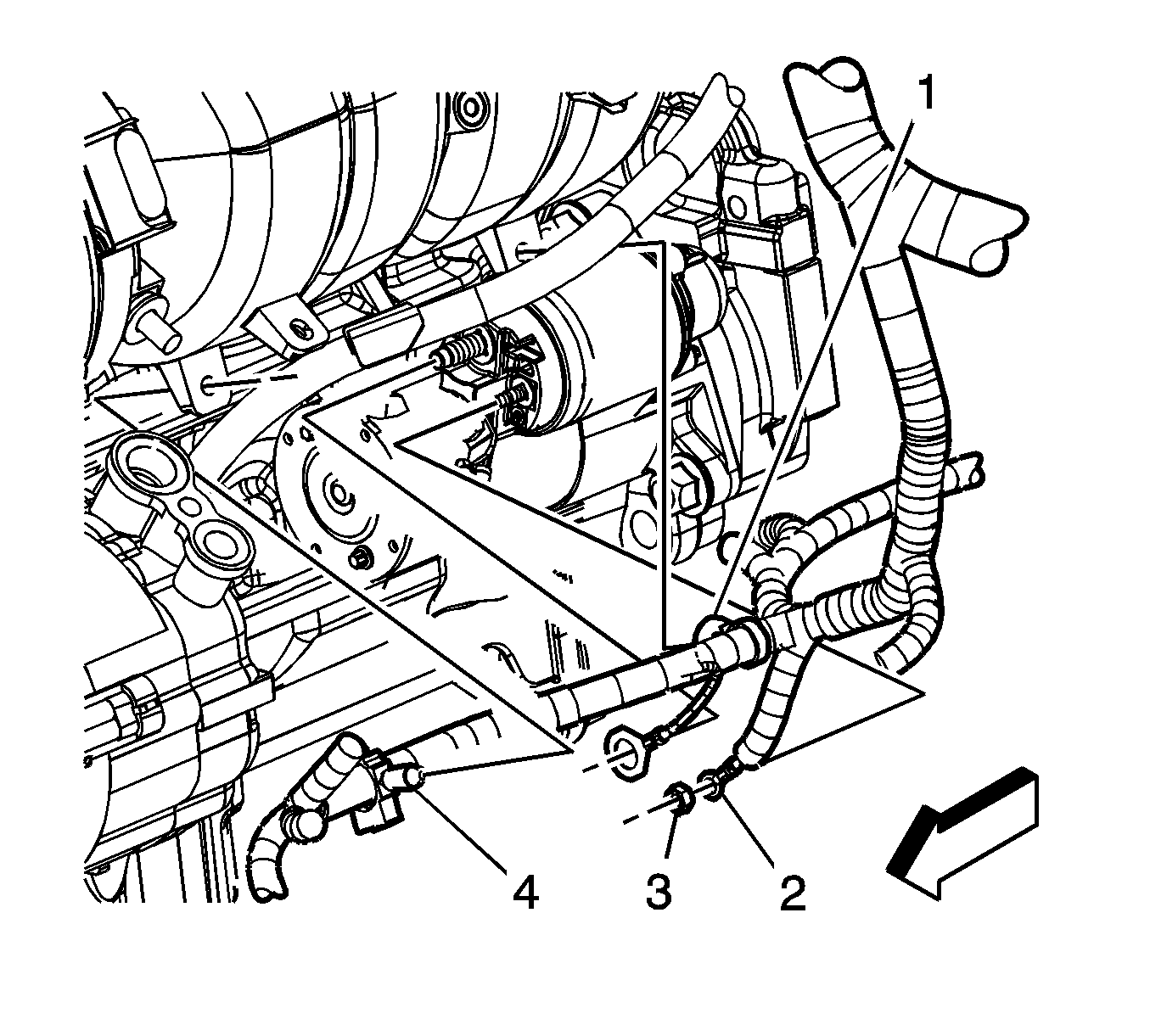 1
4
3
2