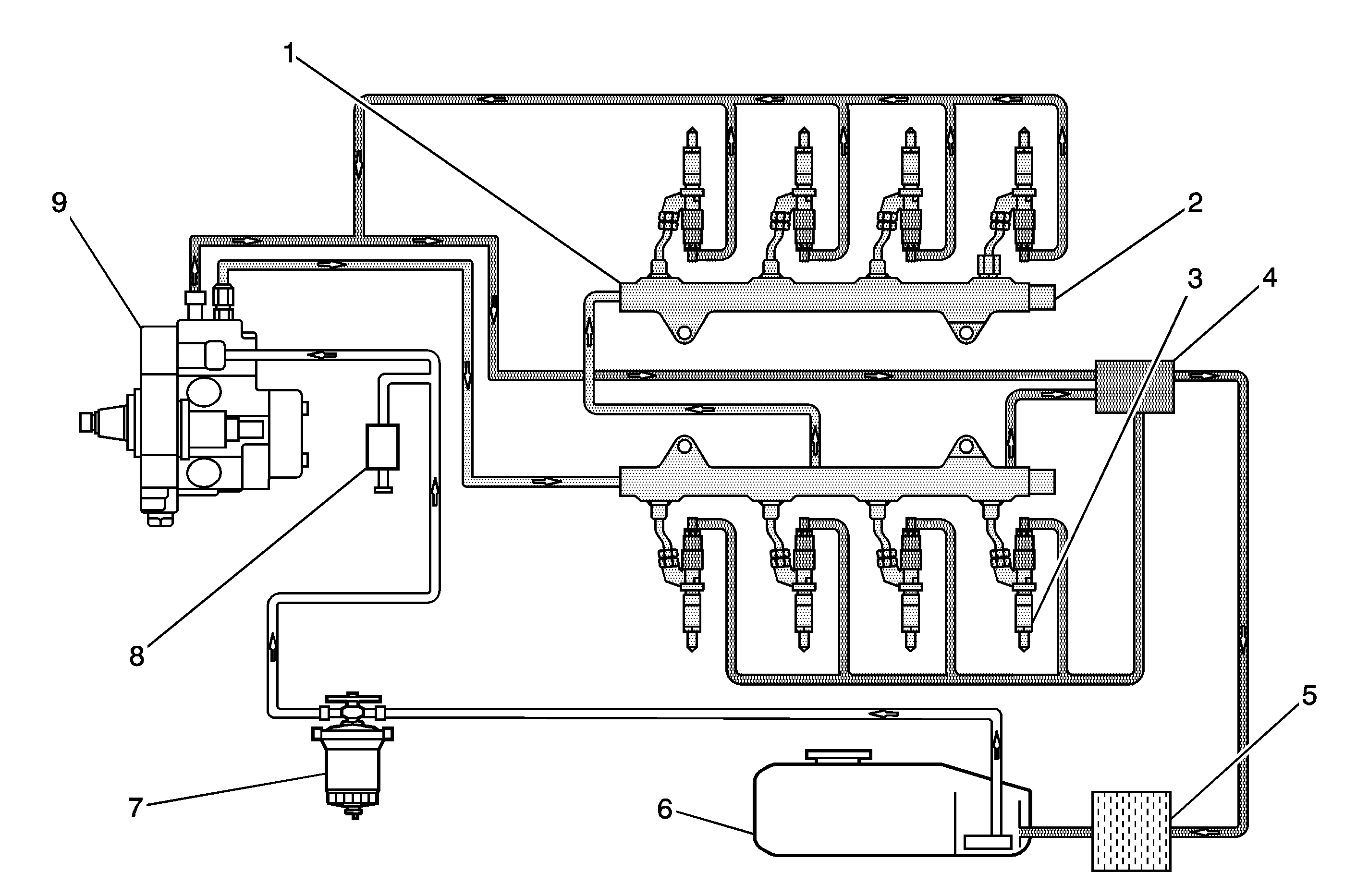 1
9
2
3
4
8
5
7
6