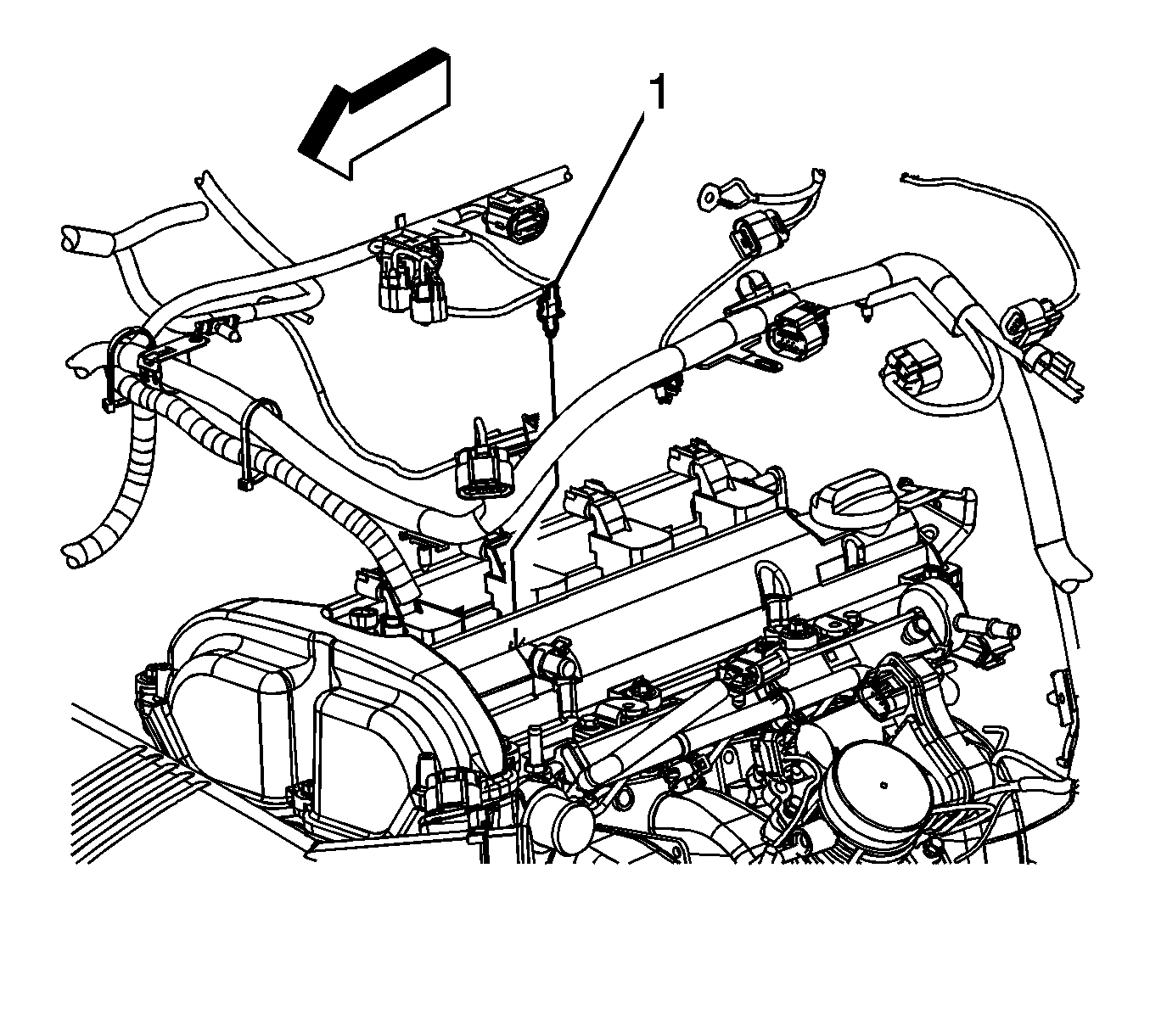 1