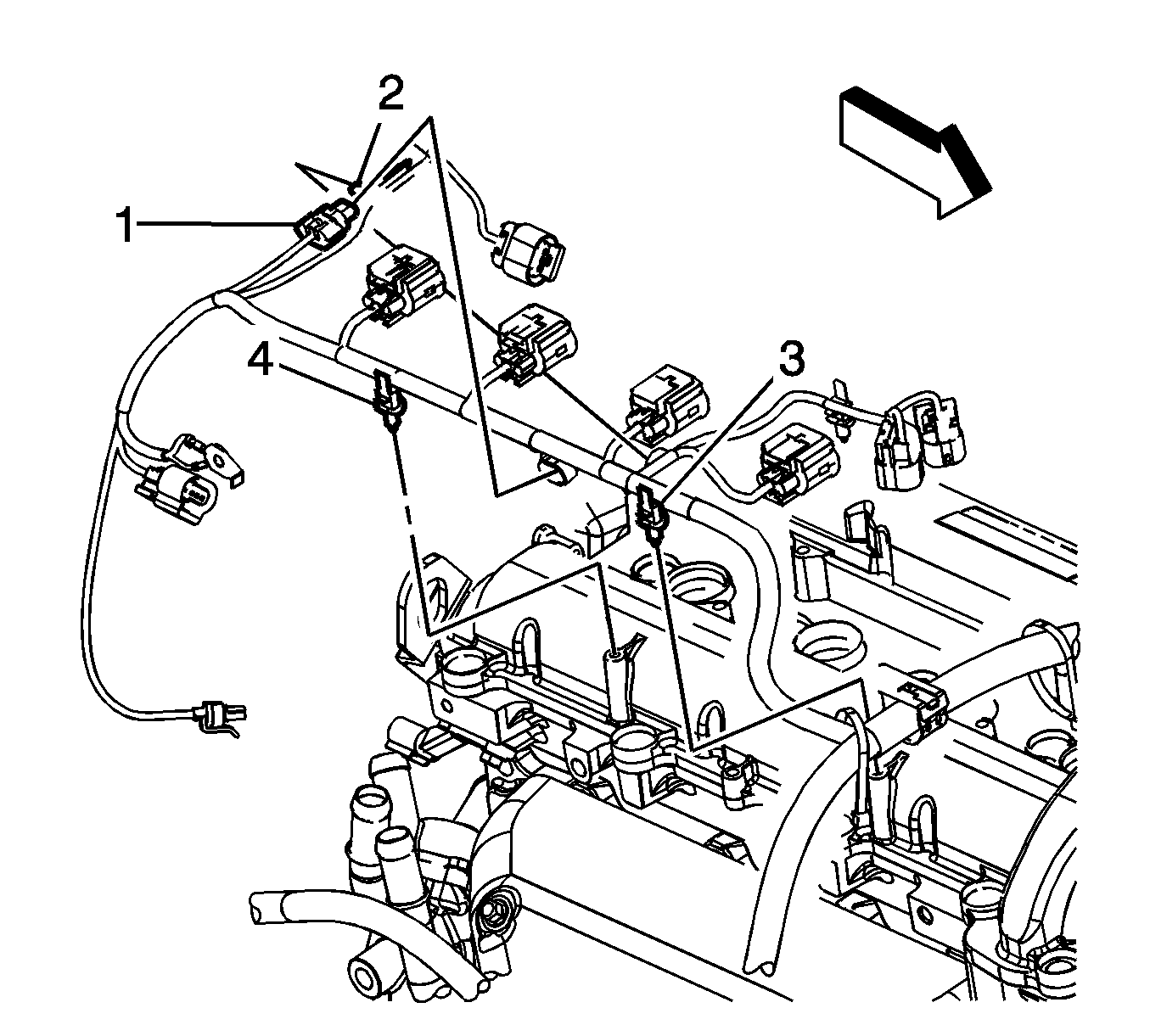 2
1
4
3