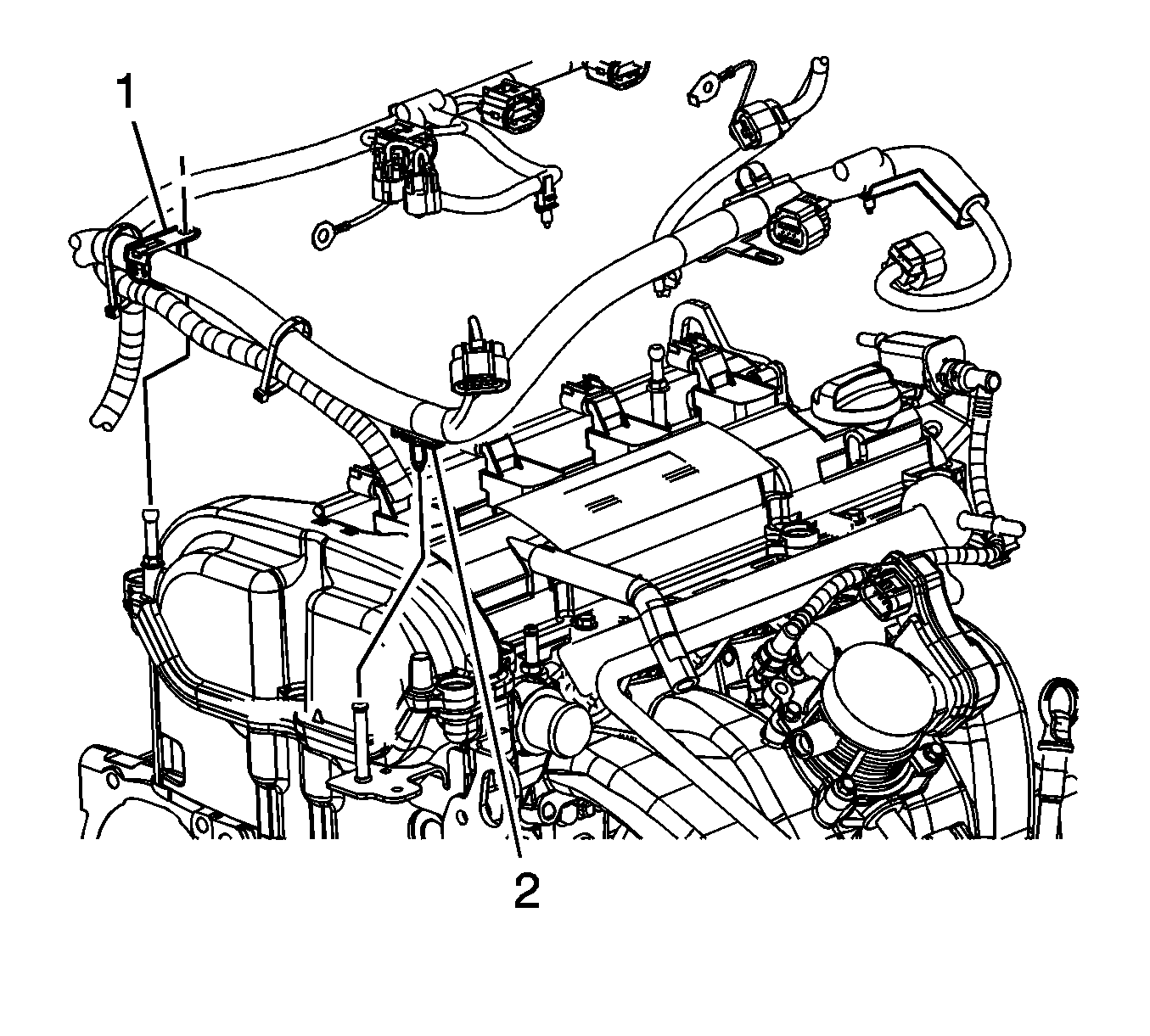 1

2