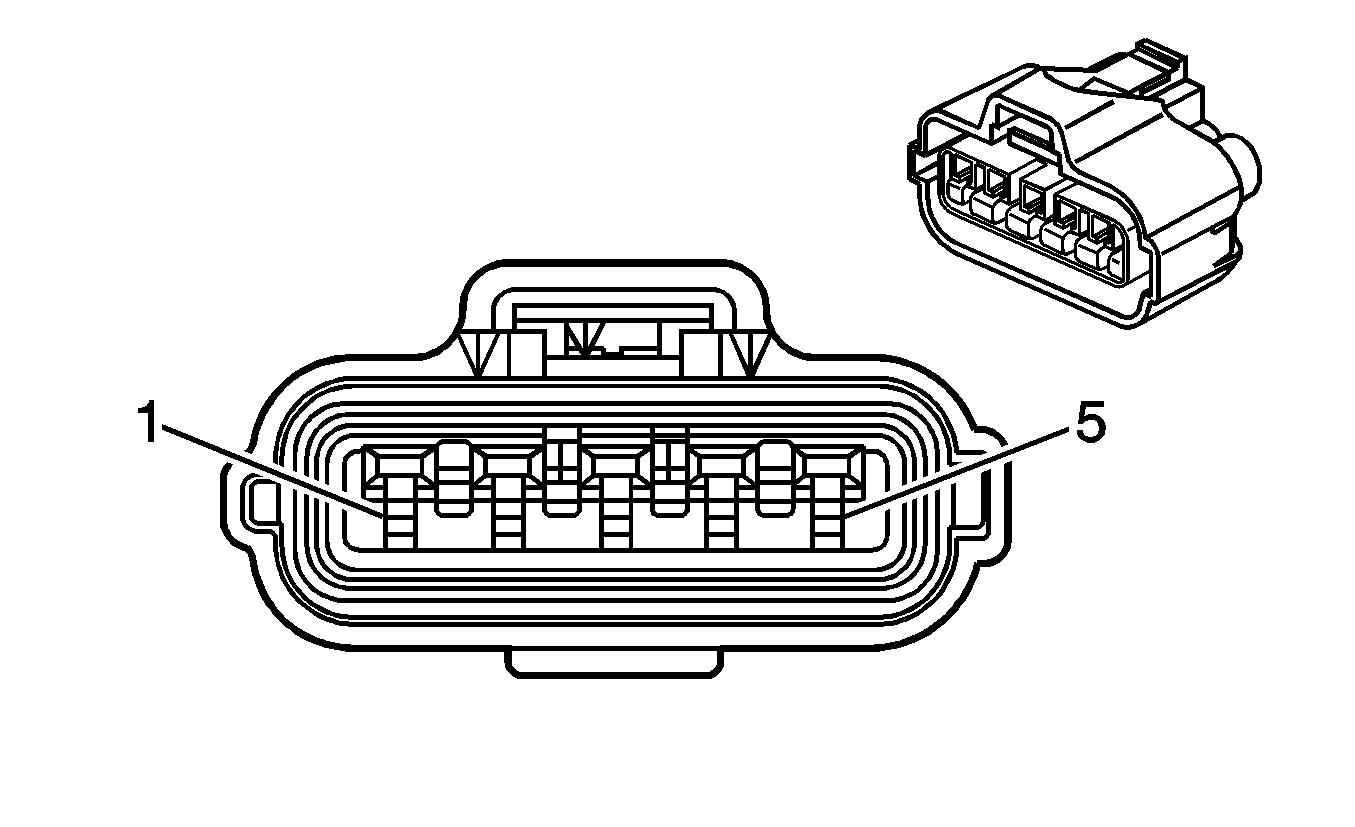 1
5