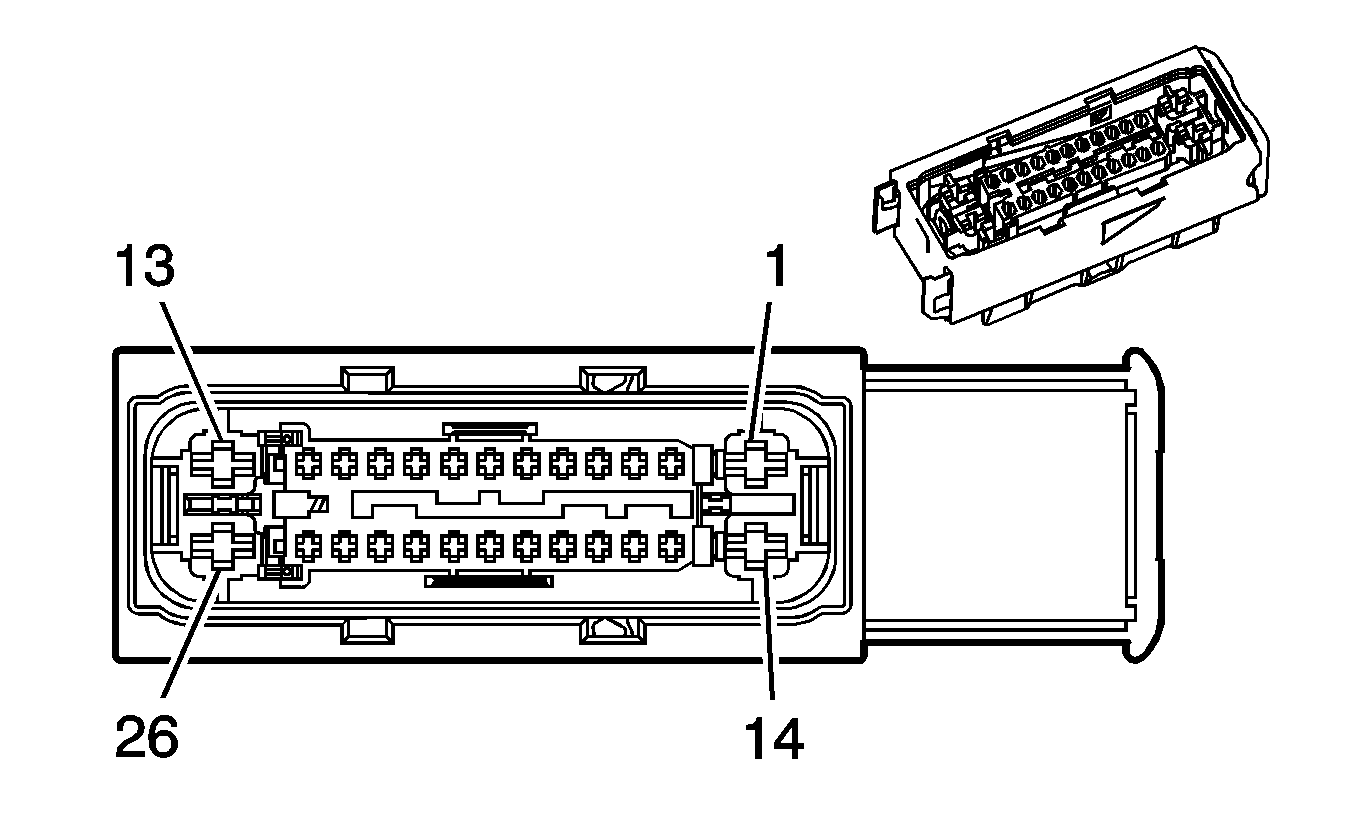 13
1
26
14