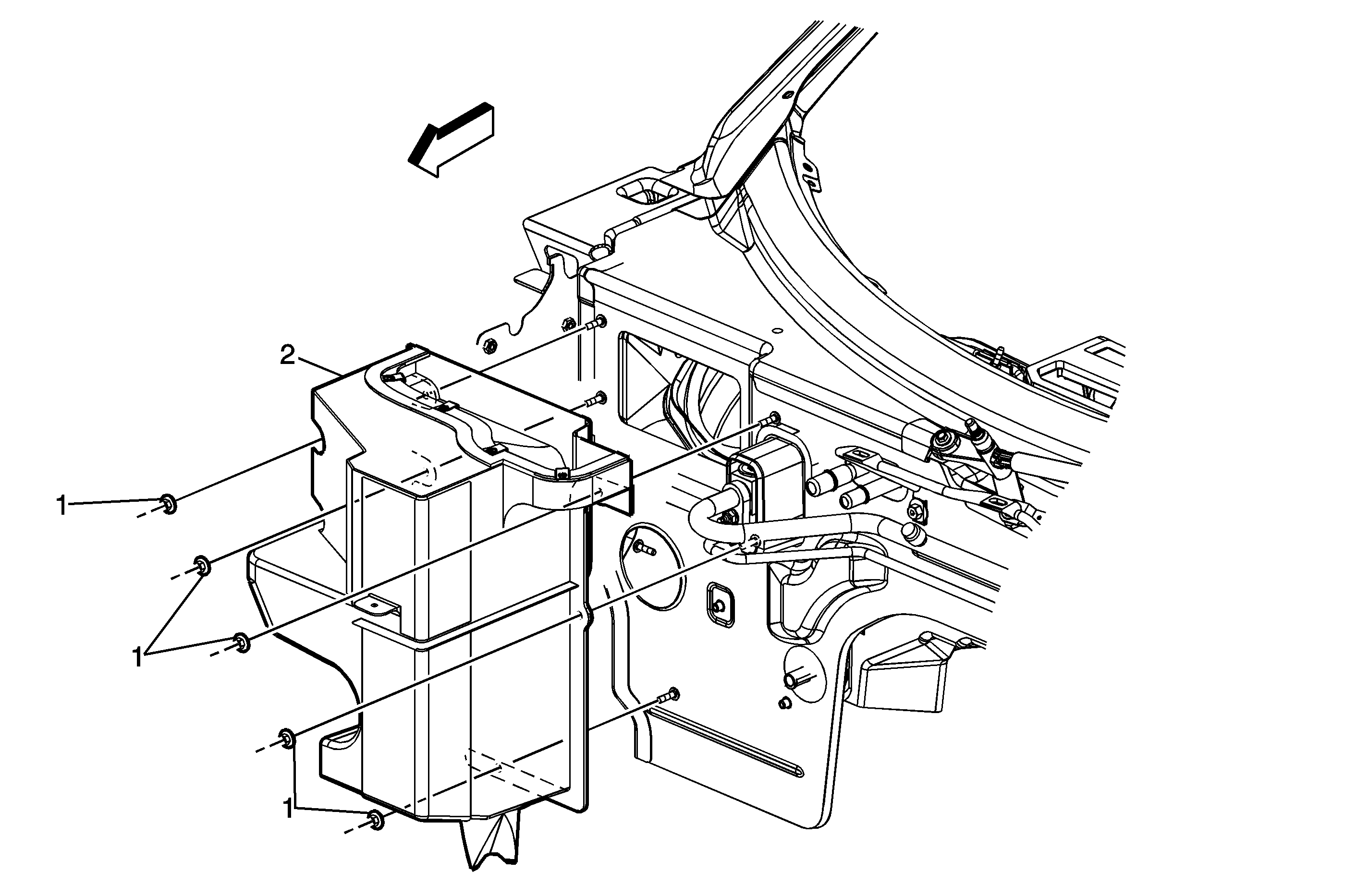 2

1

1

1