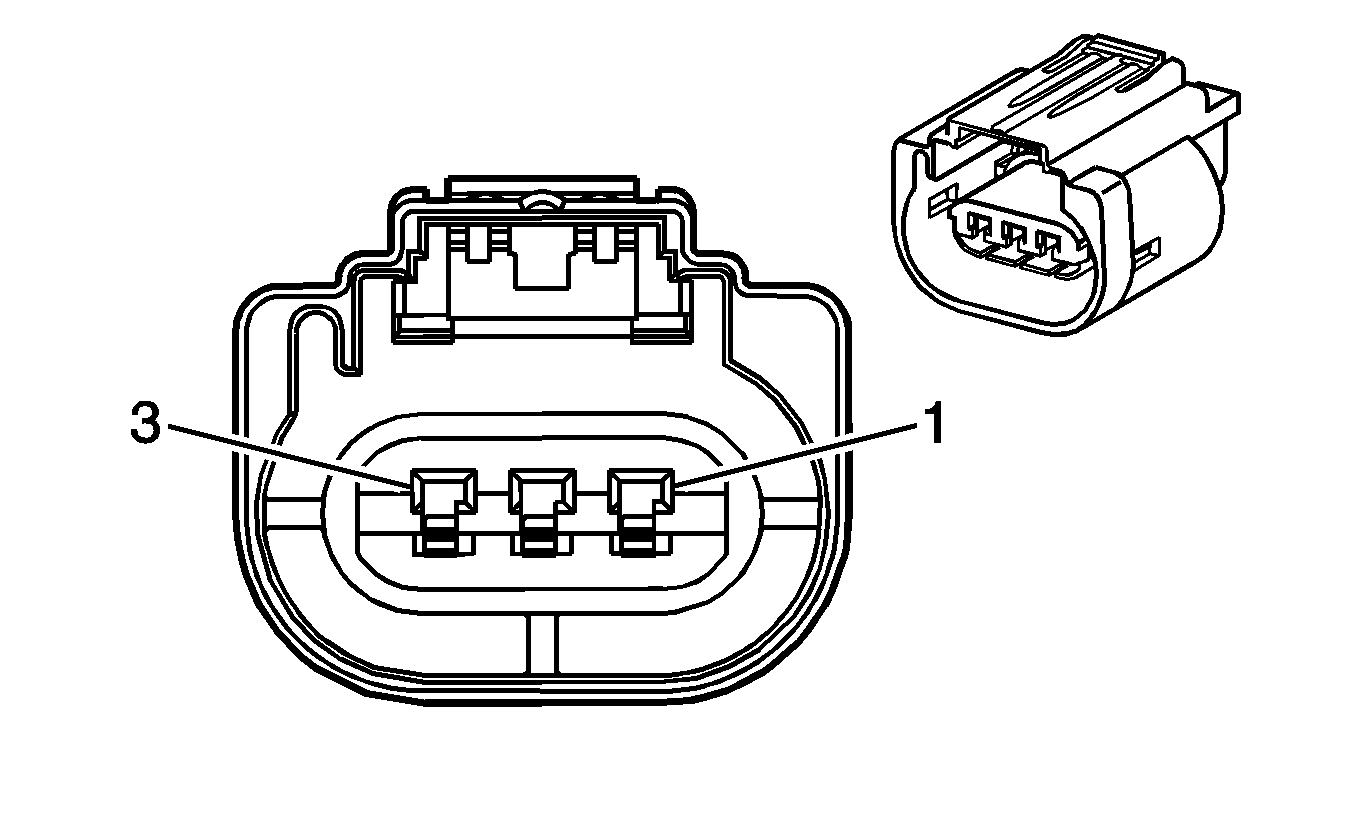 3
1