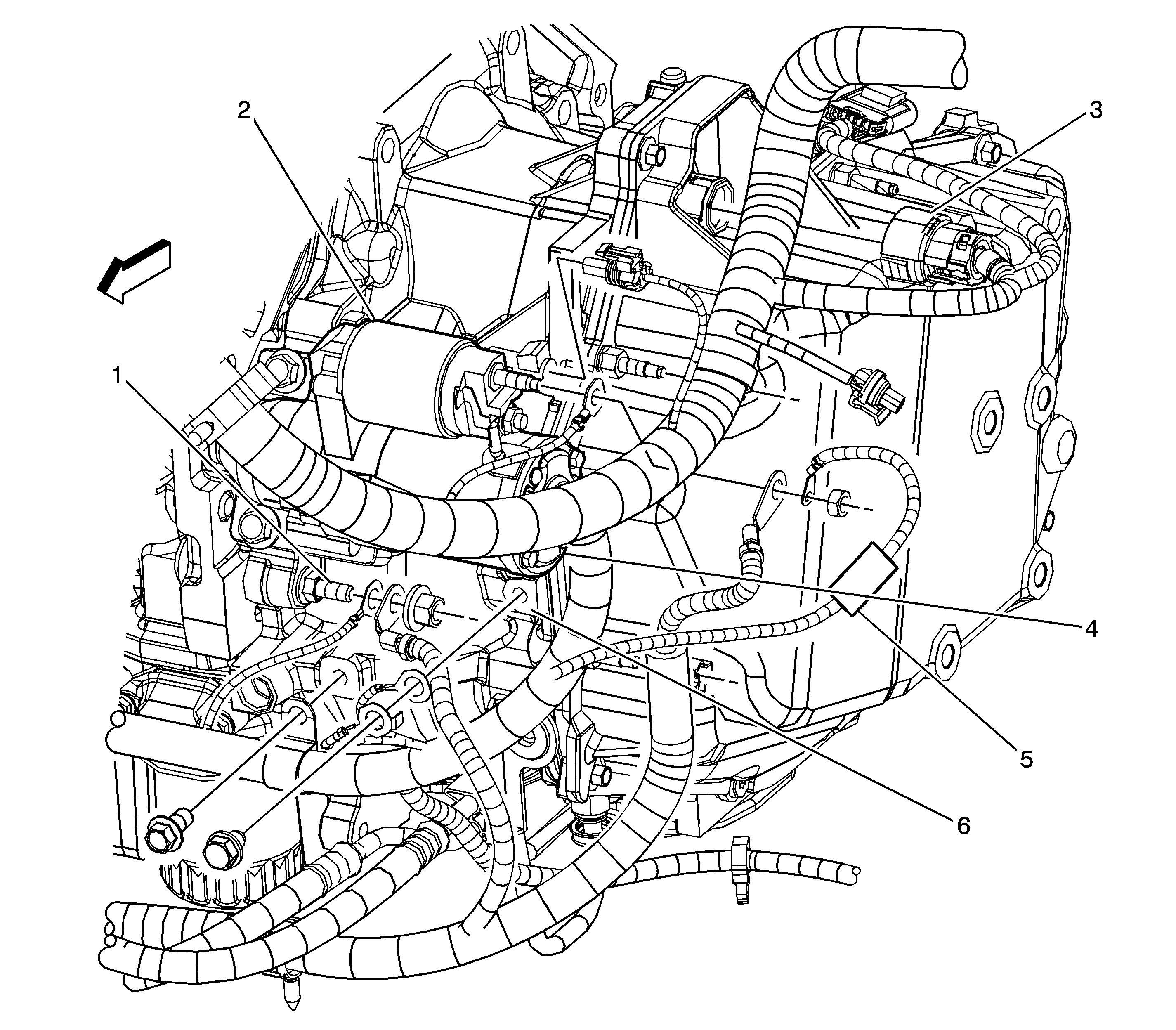 2
3
1
4
5
6