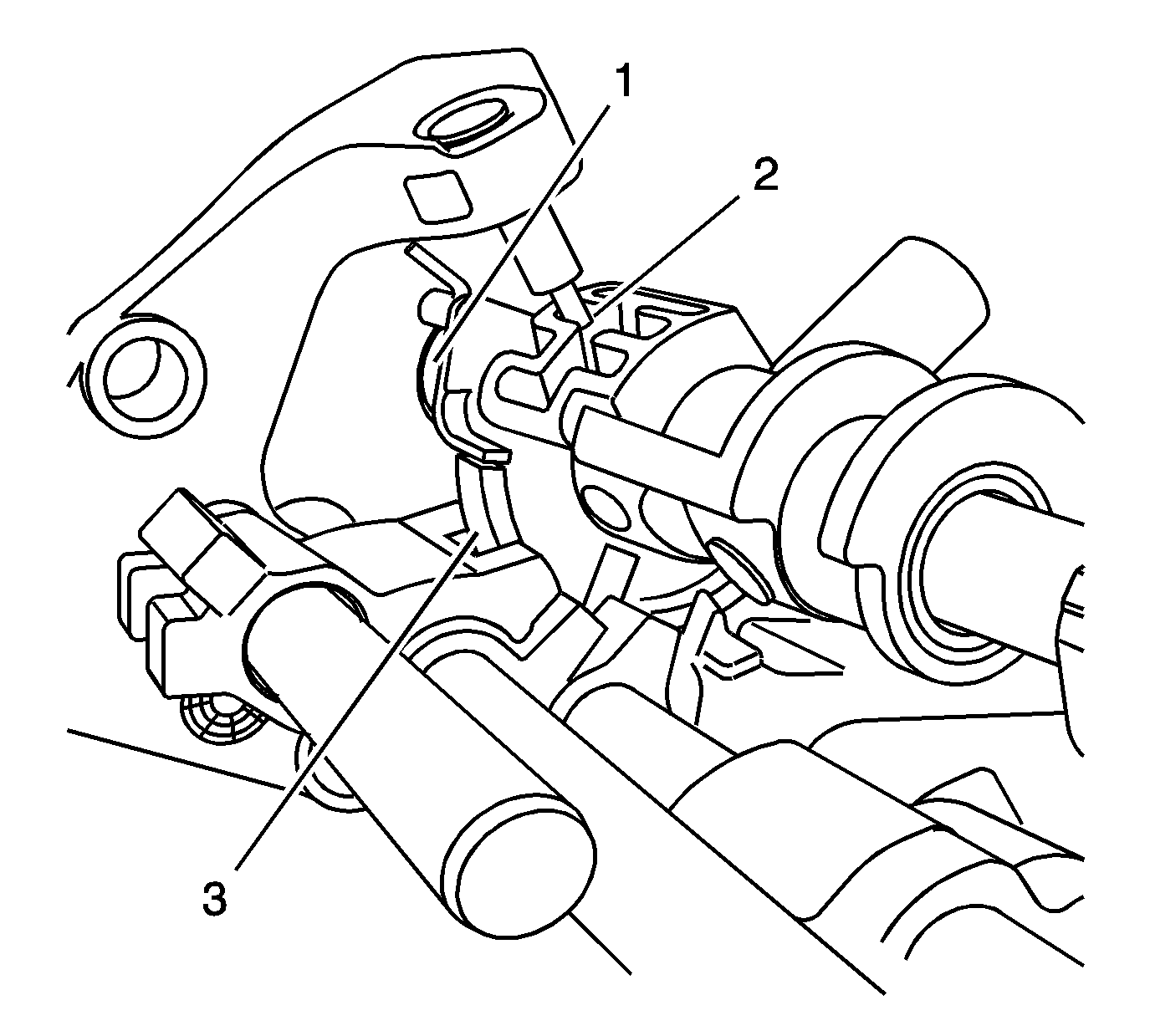 1
2
3