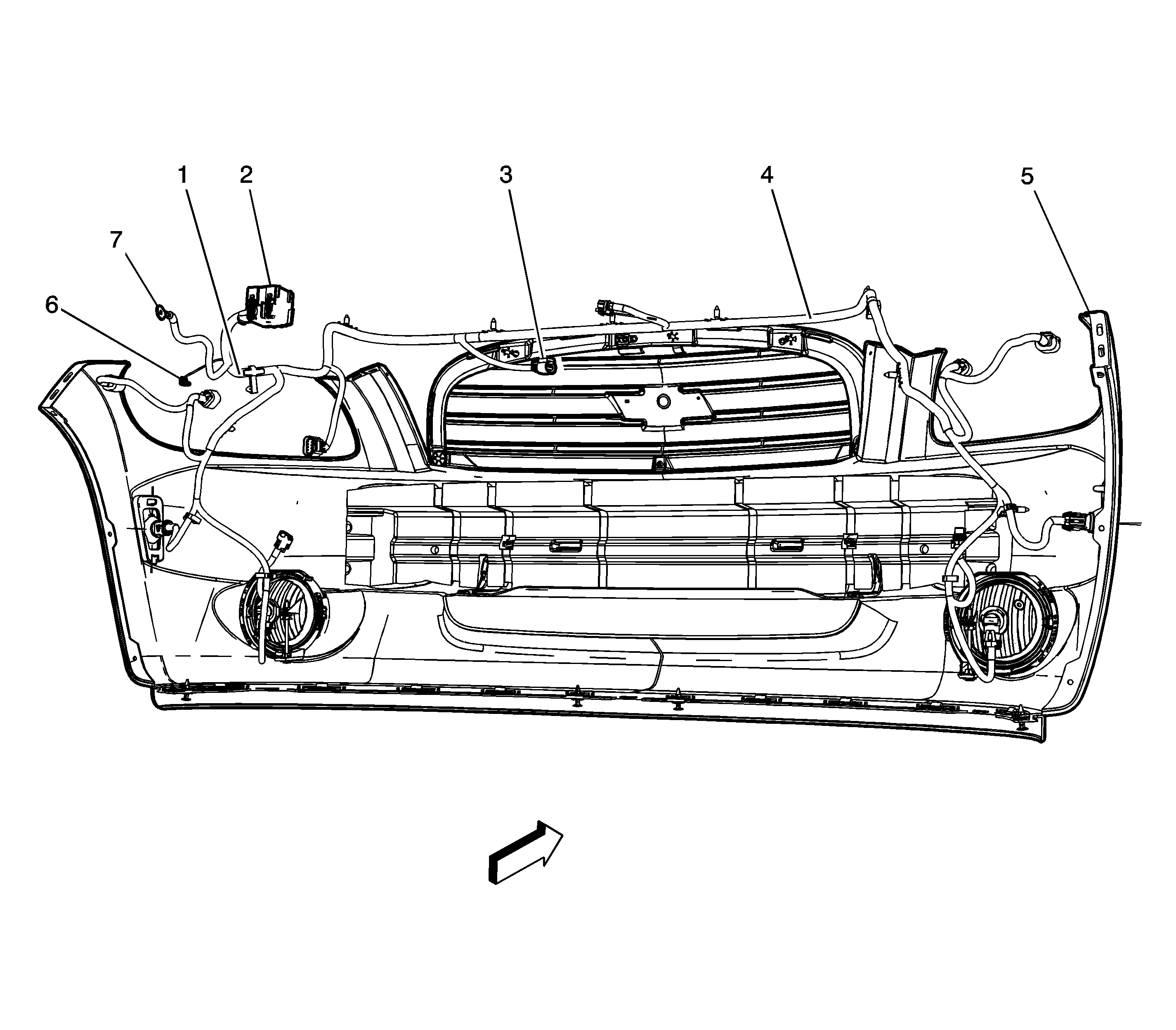 1
2
3
4
5
7
6