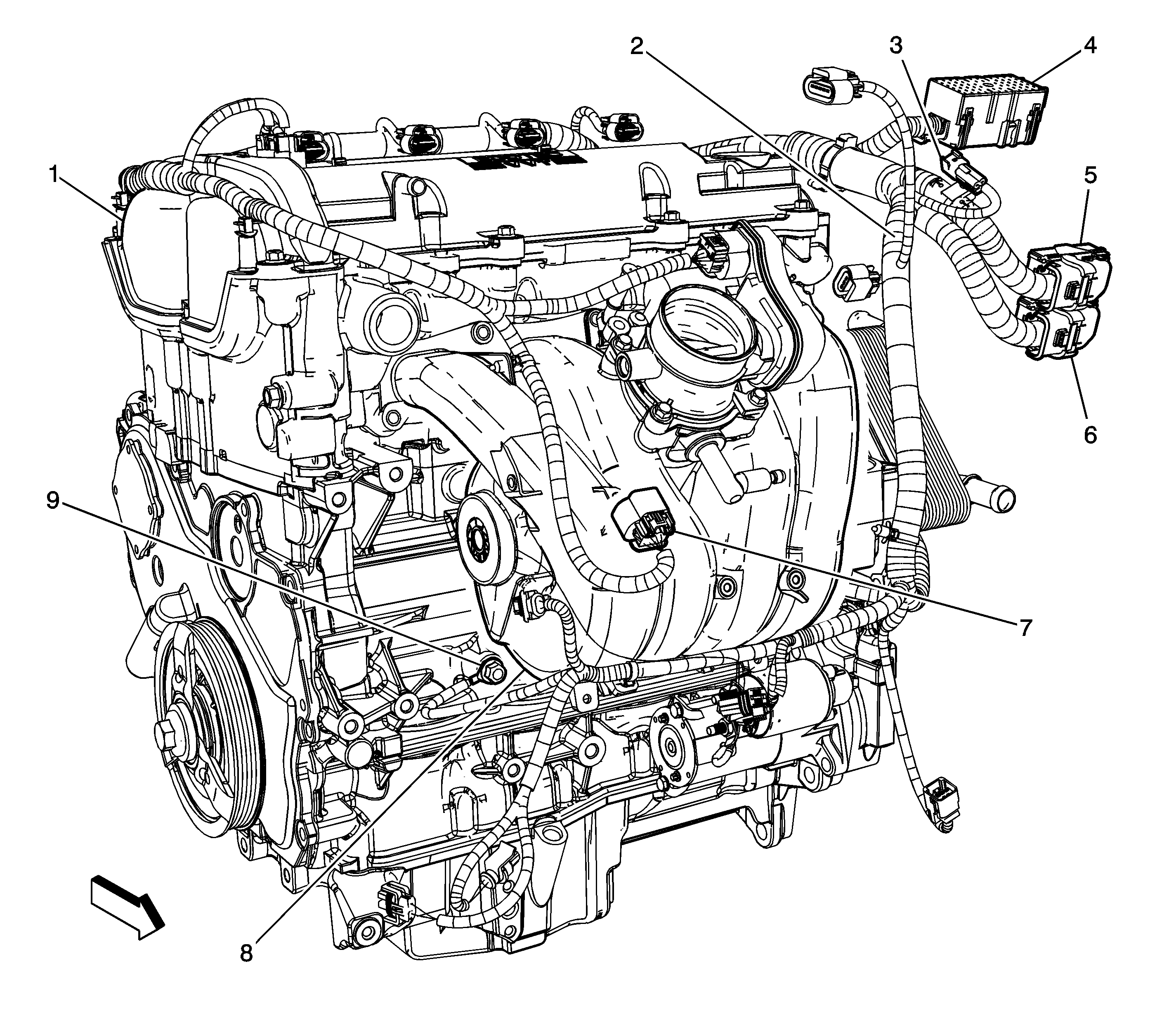 1
2
3
4
5
6
7
8
9