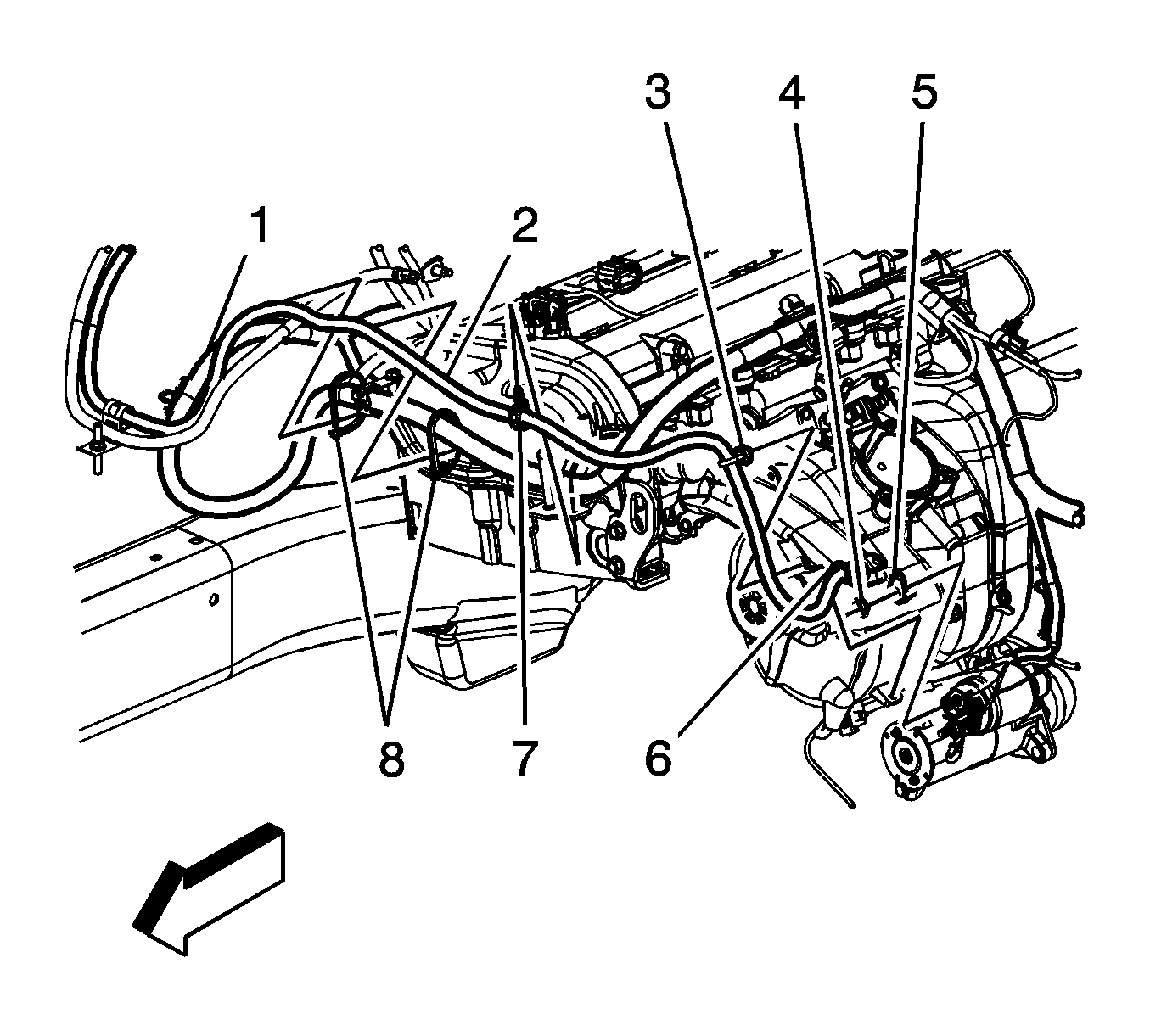 3 4 5
1 2
8 7 6