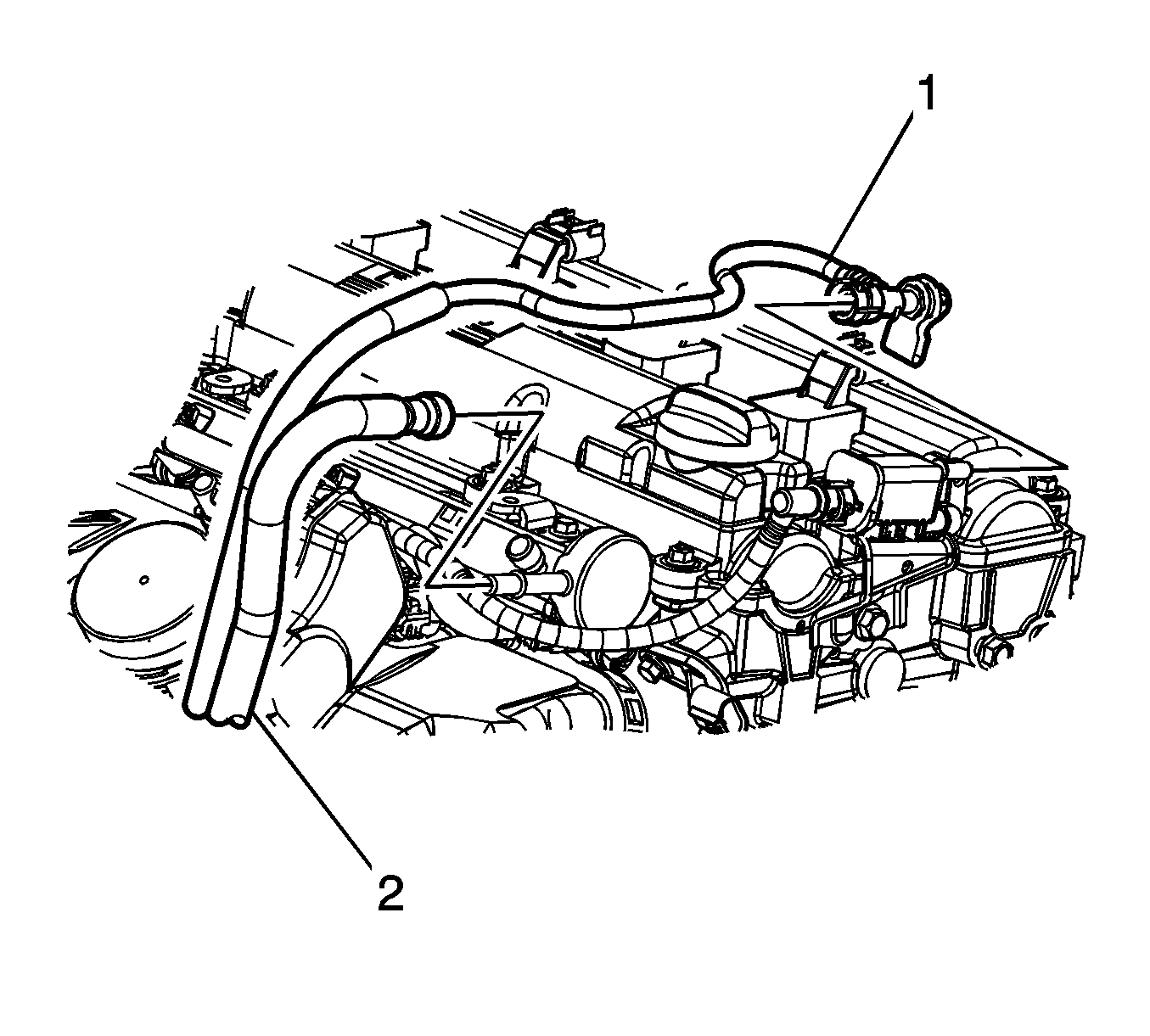 1

2