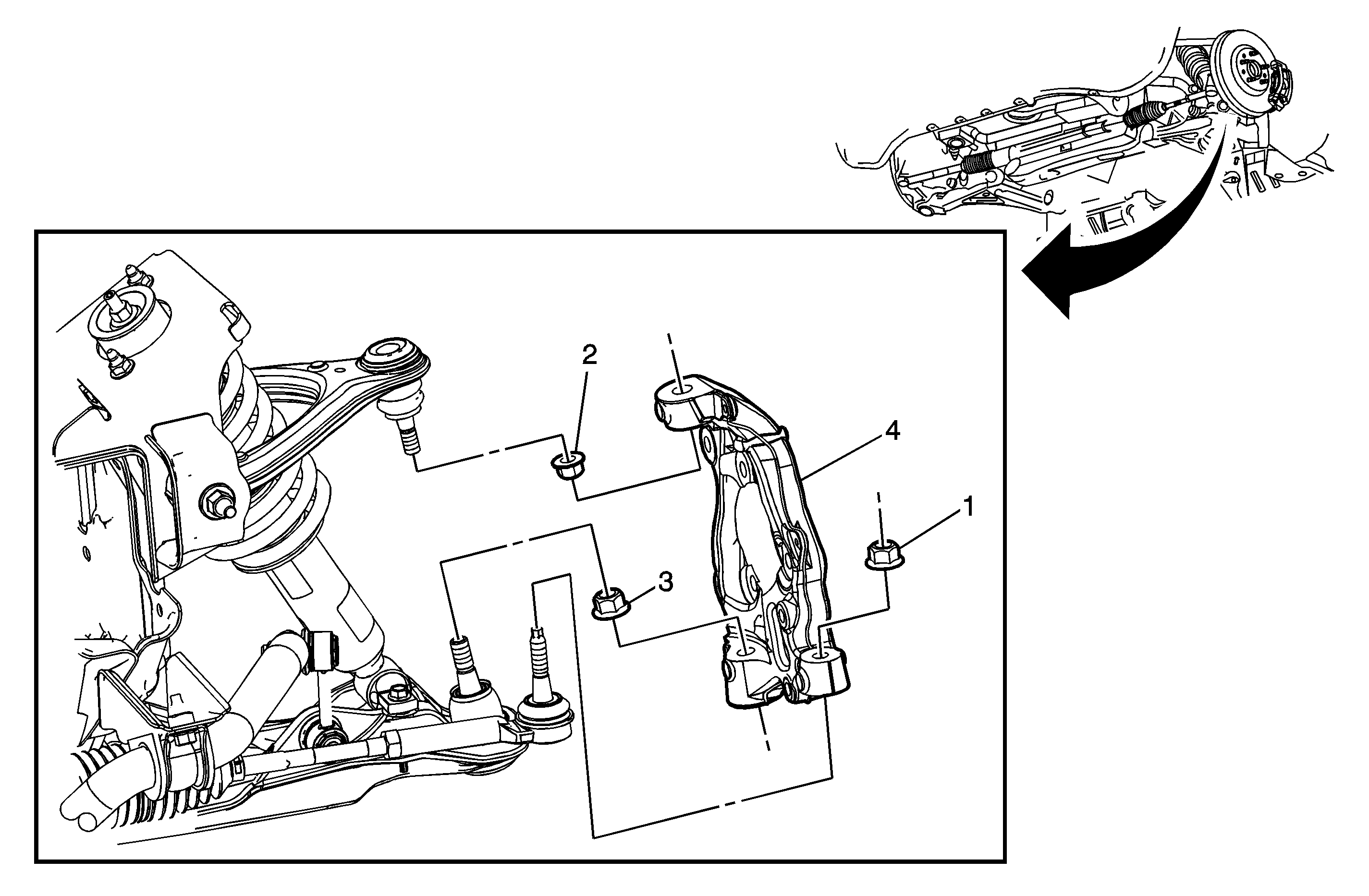 2
4
1
3