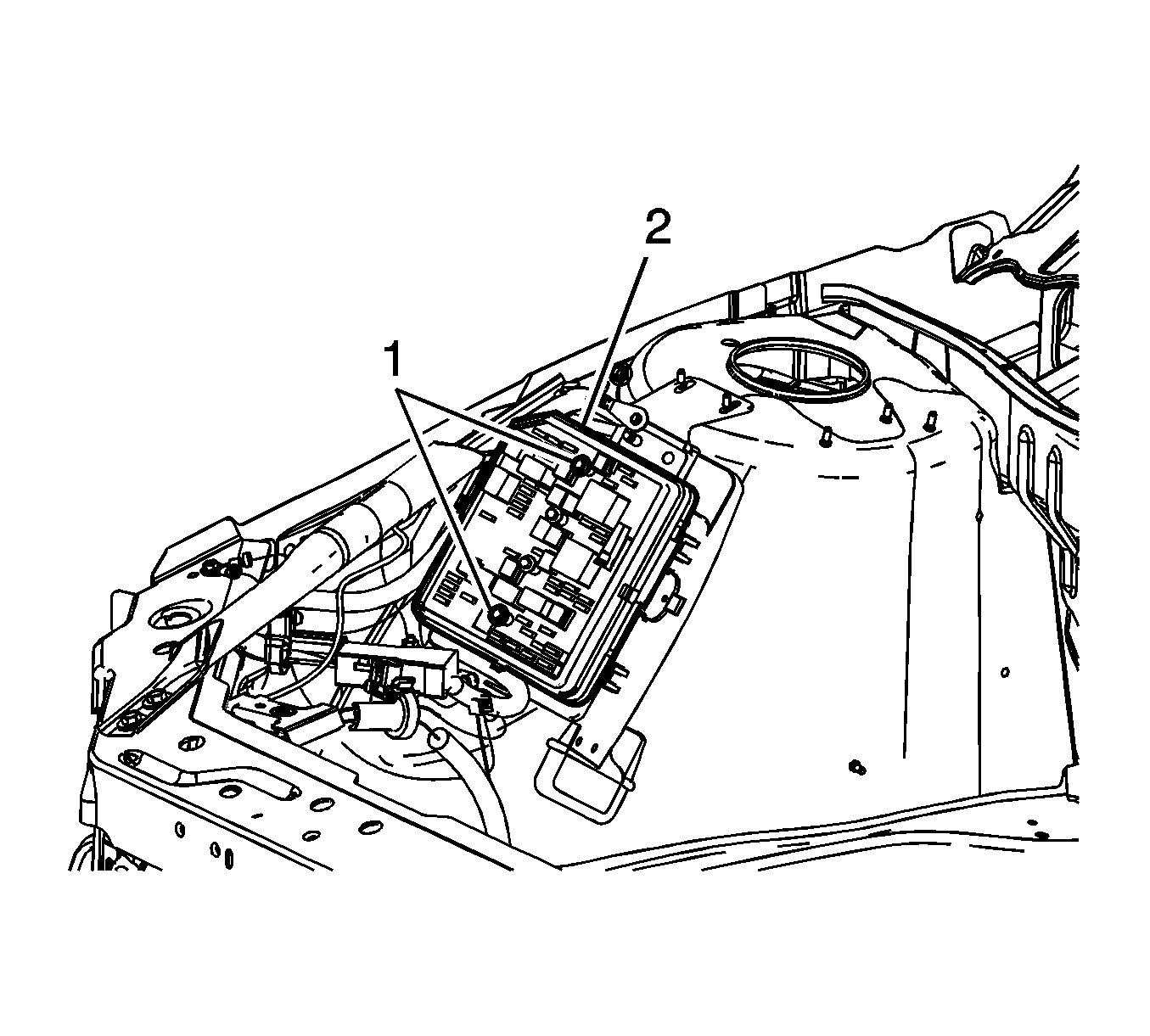 2

1