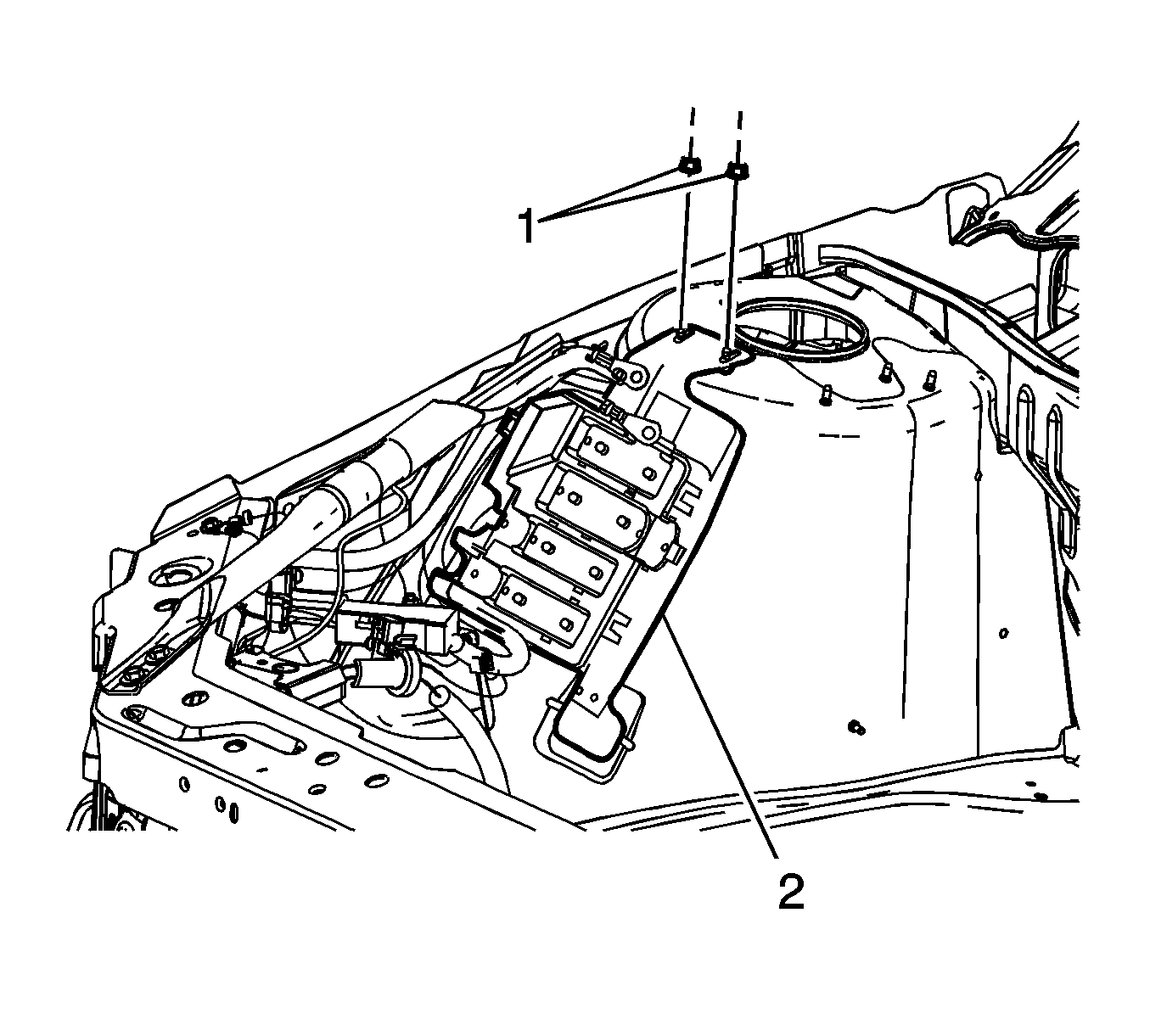 1

2