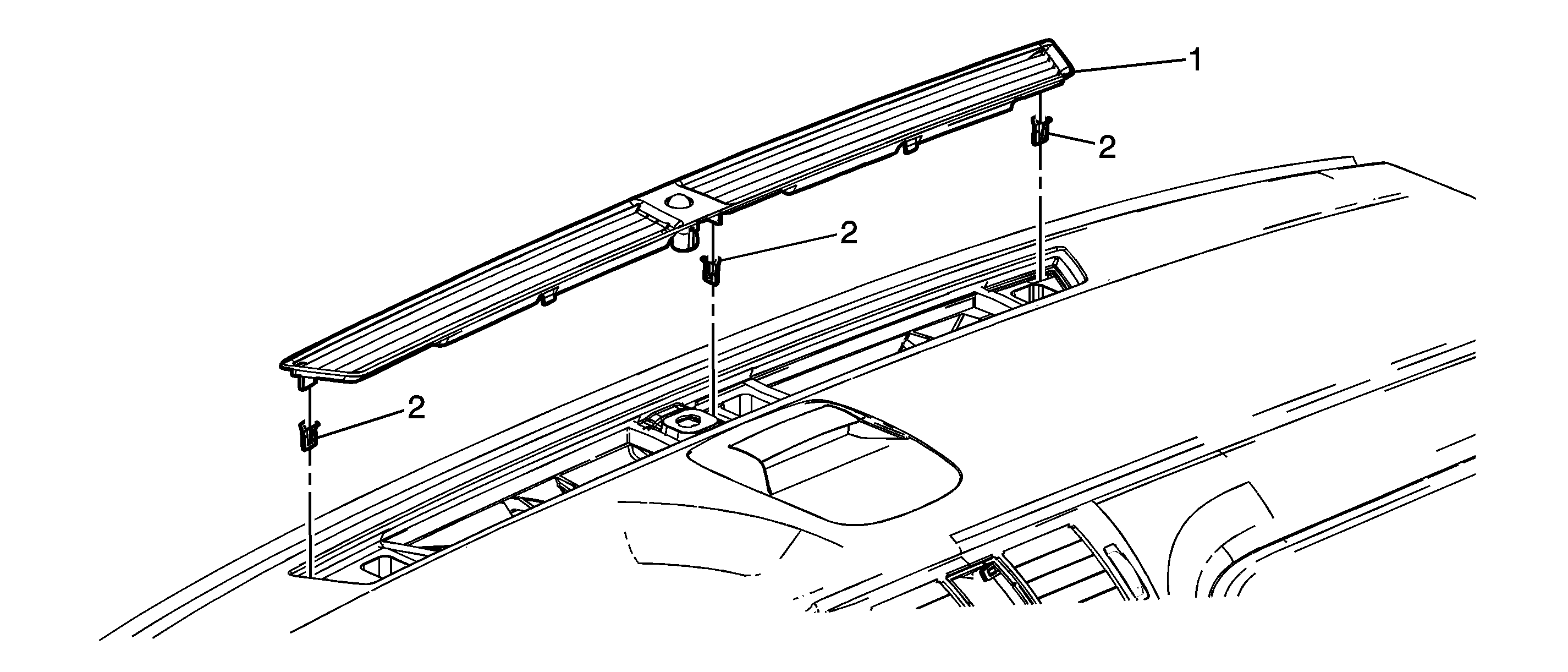 1
2
2
2